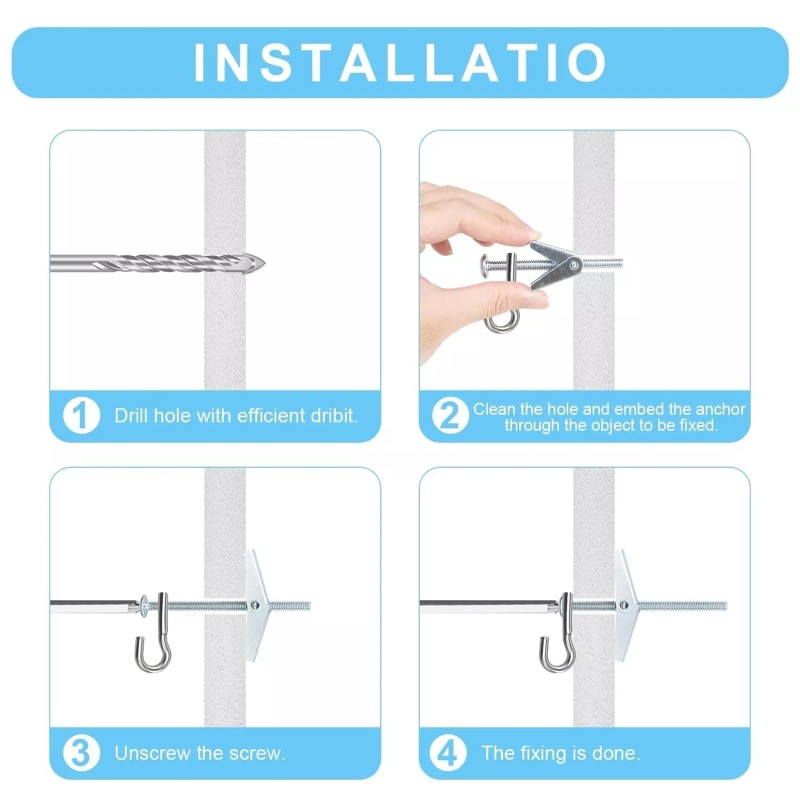 INSTALLATIO

1 Drill hole with efficient dribit.

2 Clean the hole and embed the anchor through the object to be fixed.

3 Unscrew the screw.

4 The fixing is done.