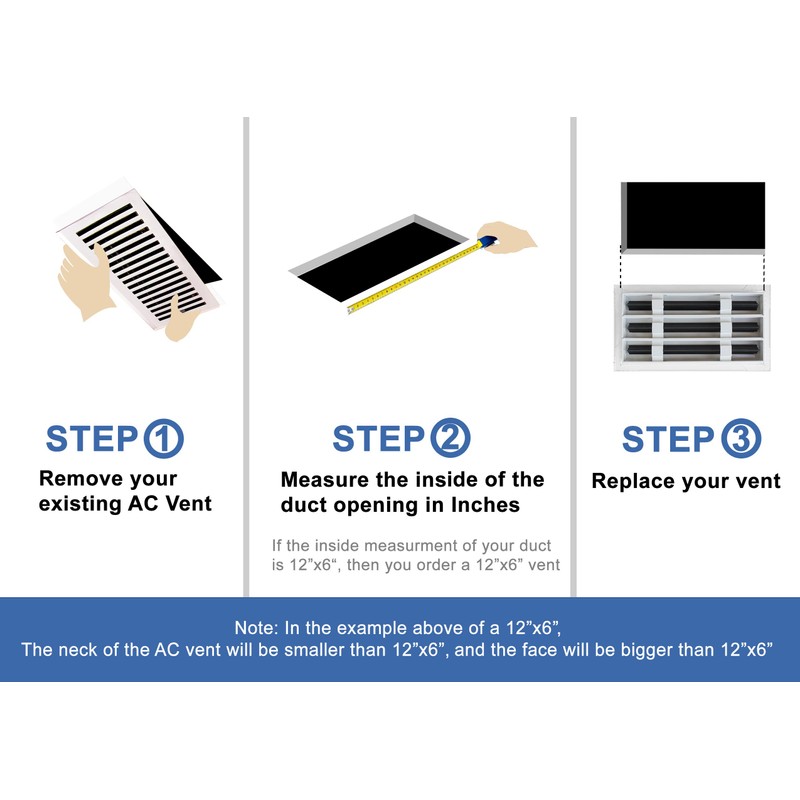 STEP 1
Remove your existing AC Vent

STEP 2
Measure the inside of the duct opening in Inches

If the inside measurment of your duct is 12”x6“, then you order a 12”x6” vent

STEP 3
Replace your vent

Note: In the example above of a 12”x6”,
The neck of the AC vent will be smaller than 12”x6”, and the face will be bigger than 12”x6”