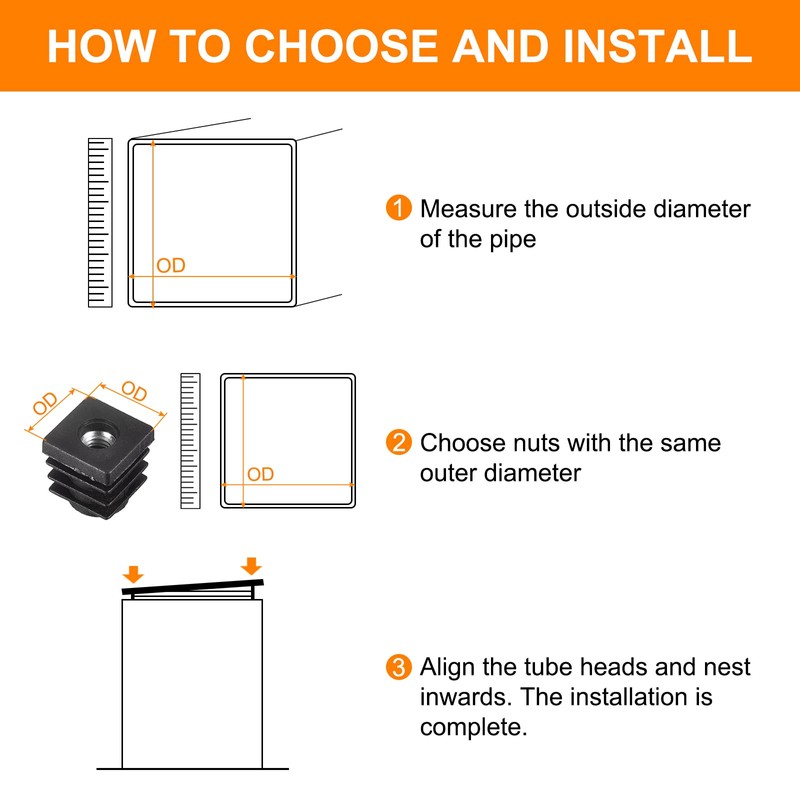 HOW TO CHOOSE AND INSTALL

OD

1 Measure the outside diameter of the pipe

OD OD

OD

2 Choose nuts with the same outer diameter

3 Align the tube heads and nest inwards. The installation is complete.