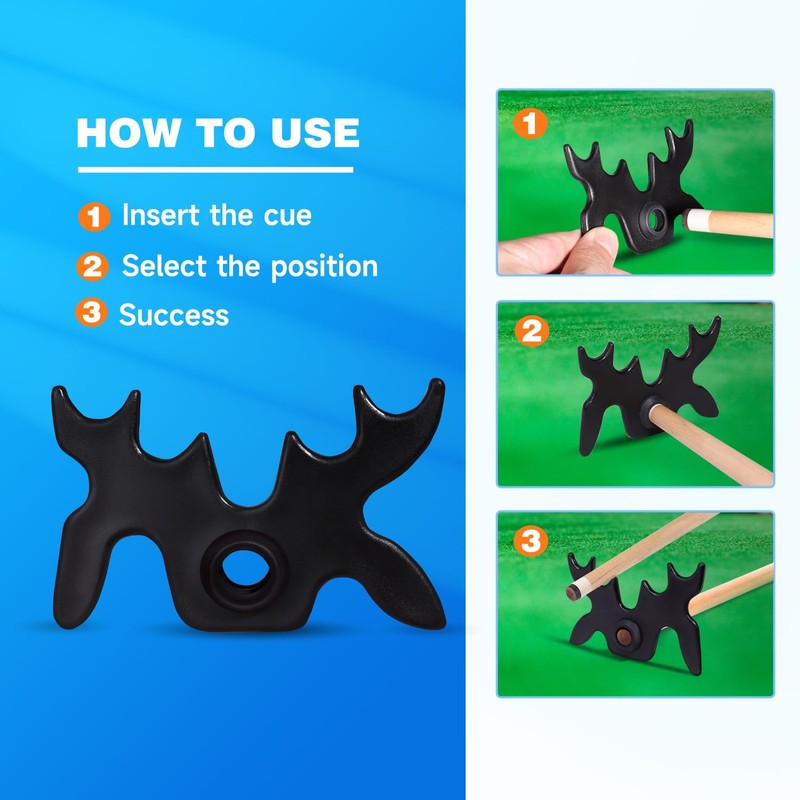 HOW TO USE

1 Insert the cue

2 Select the position

3 Success

1

2

3