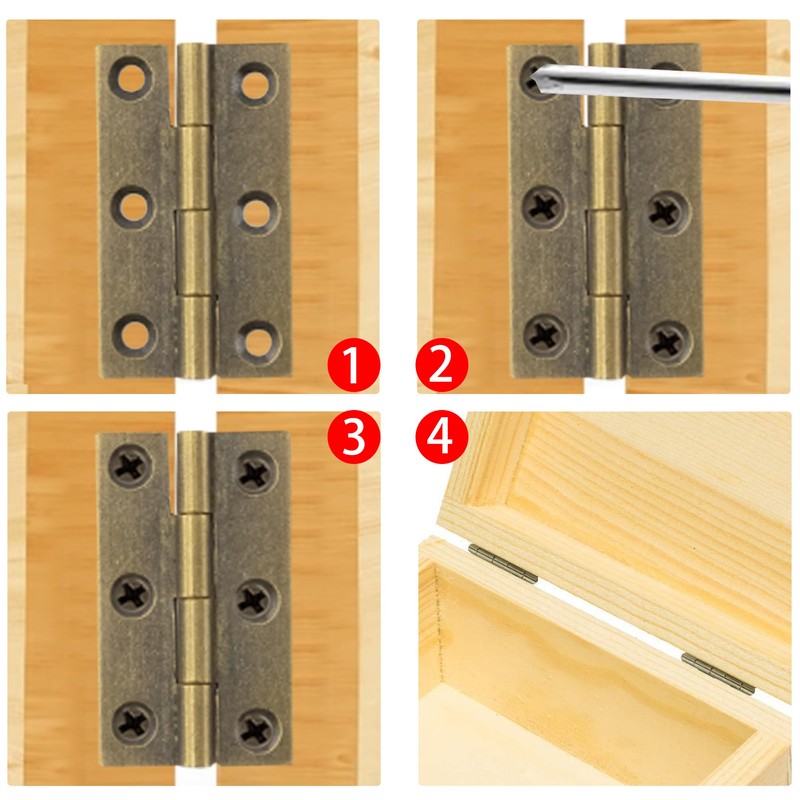 1
2
3
4