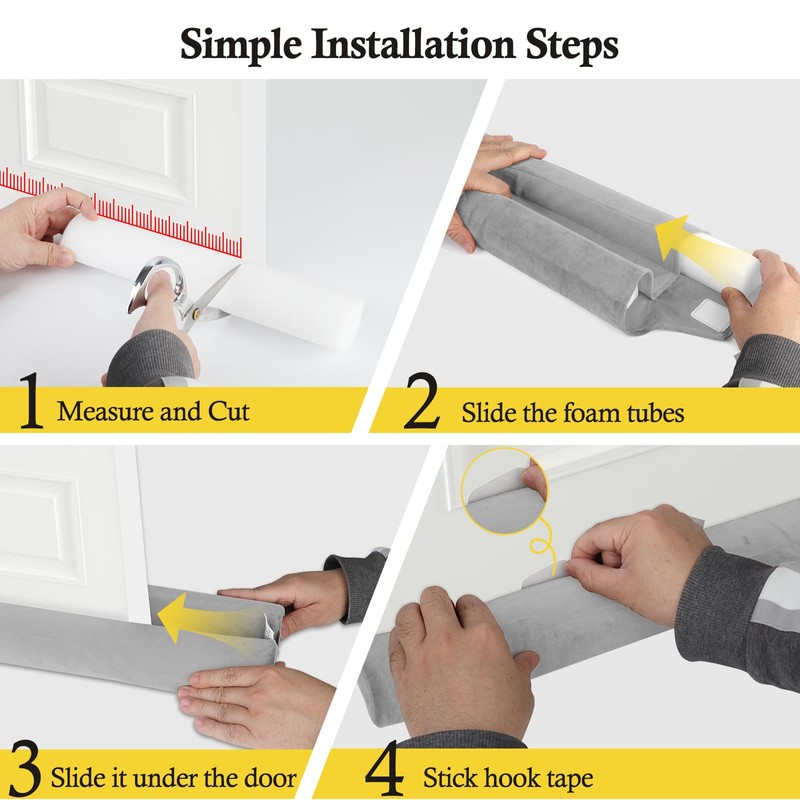 Simple Installation Steps

1 Measure and Cut

2 Slide the foam tubes

3 Slide it under the door

4 Stick hook tape