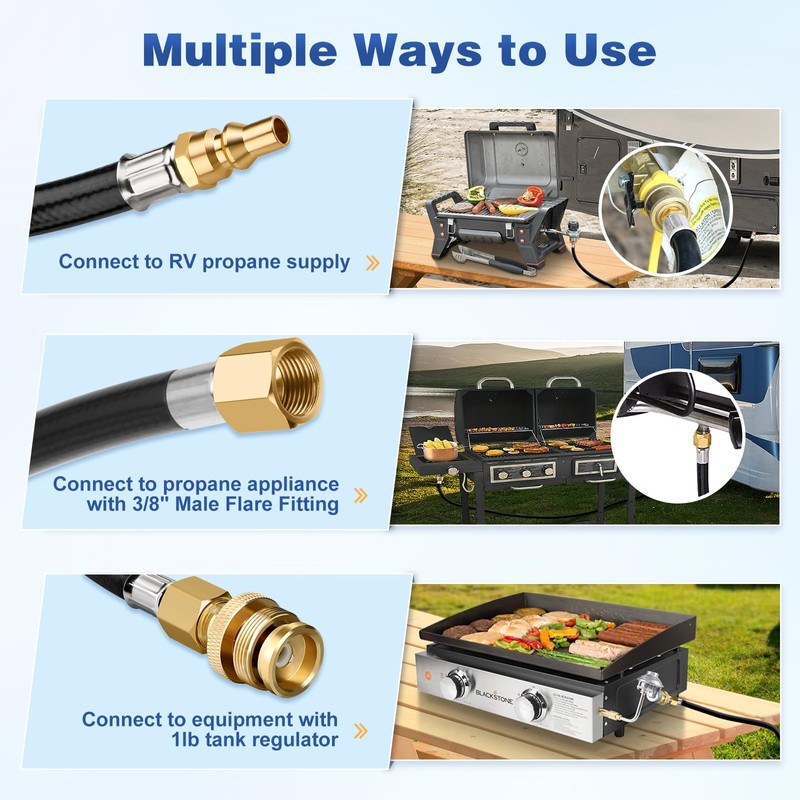 Multiple Ways to Use

Connect to RV propane supply »

Connect to propane appliance with 3/8" Male Flare Fitting »

Connect to equipment with 1lb tank regulator »

BLACKSTONE