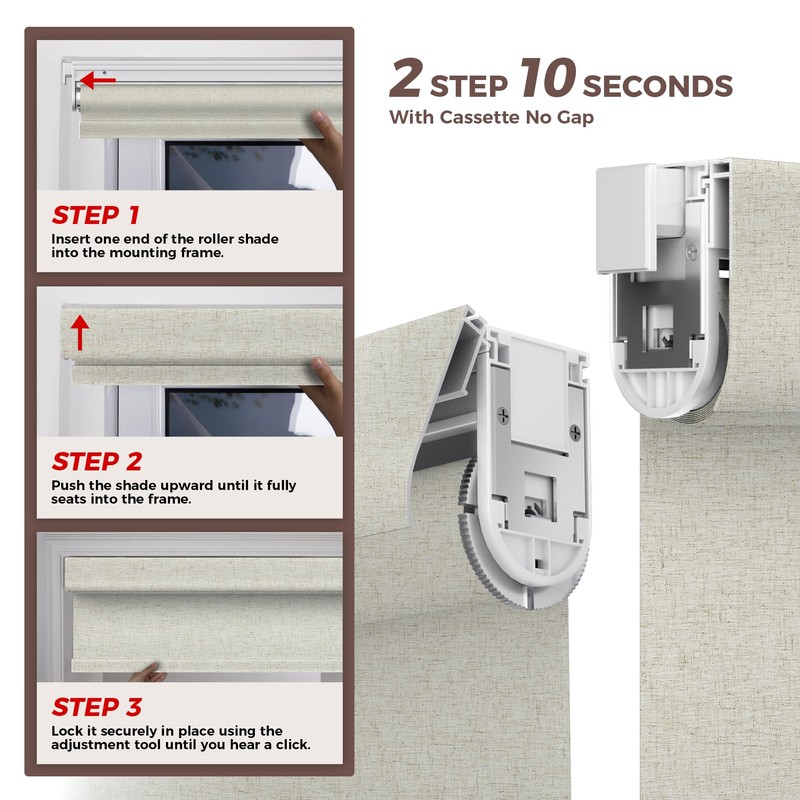 2 STEP 10 SECONDS
With Cassette No Gap

STEP 1
Insert one end of the roller shade into the mounting frame.

STEP 2
Push the shade upward until it fully seats into the frame.

STEP 3
Lock it securely in place using the adjustment tool until you hear a click.