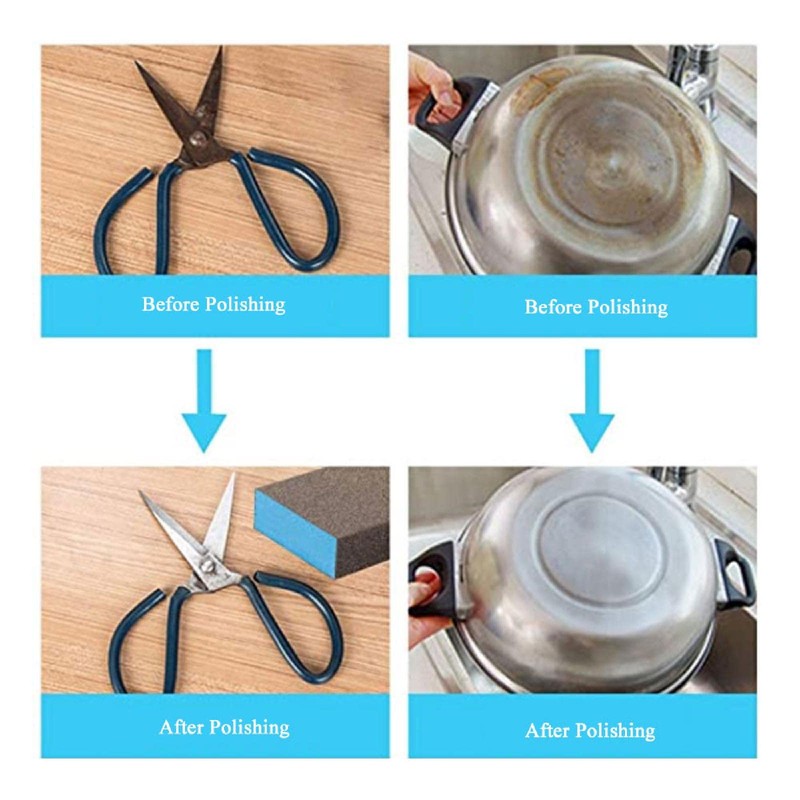 Before Polishing

Before Polishing

After Polishing

After Polishing