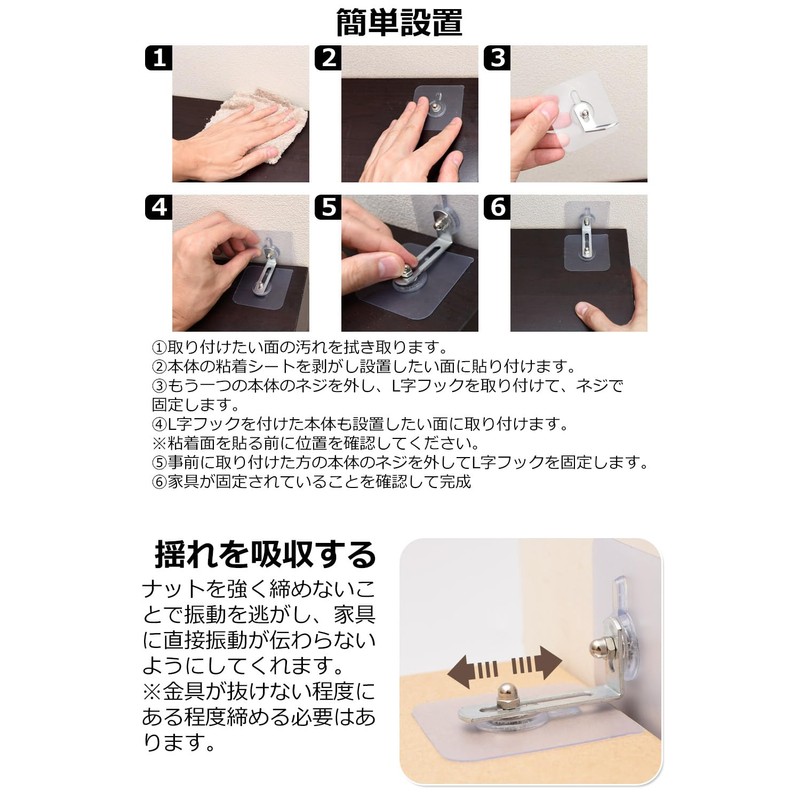 簡単設置

1

2

3

4

5

6

①取り付けたい面の汚れを拭き取ります。
②本体の粘着シートを剥がし設置したい面に貼り付けます。
③もう一つの本体のネジを外し、L字フックを取り付けて、ネジで固定します。
④L字フックを付けた本体も設置したい面に取り付けます。
※粘着面を貼る前に位置を確認してください。
⑤事前に取り付けた方の本体のネジを外してL字フックを固定します。
⑥家具が固定されていることを確認して完成

揺れを吸収する

ナットを強く締めないことで振動を逃がし、家具に直接振動が伝わらないようにしてくれます。
※金具が抜けない程度にある程度締める必要はあります。