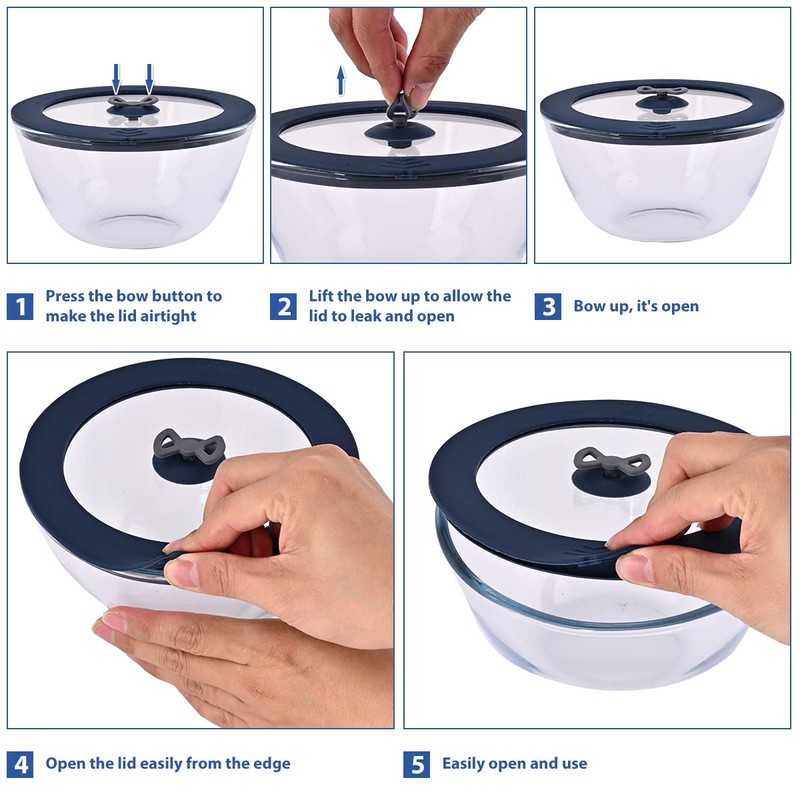 1 Press the bow button to make the lid airtight

2 Lift the bow up to allow the lid to leak and open

3 Bow up, it's open

4 Open the lid easily from the edge

5 Easily open and use