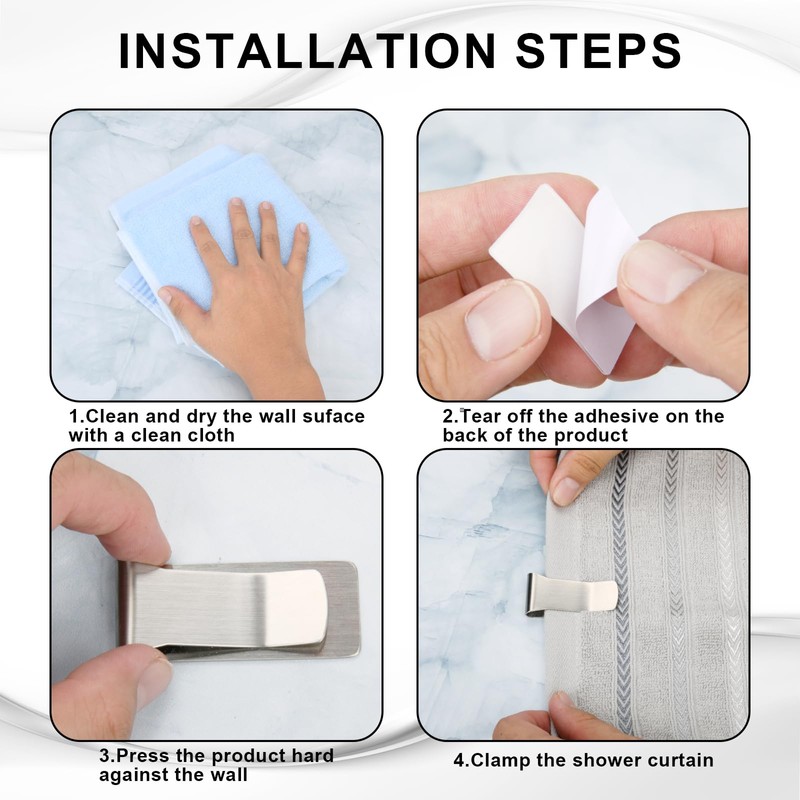 INSTALLATION STEPS

1.Clean and dry the wall suface with a clean cloth

2.Tear off the adhesive on the back of the product

3.Press the product hard against the wall

4.Clamp the shower curtain