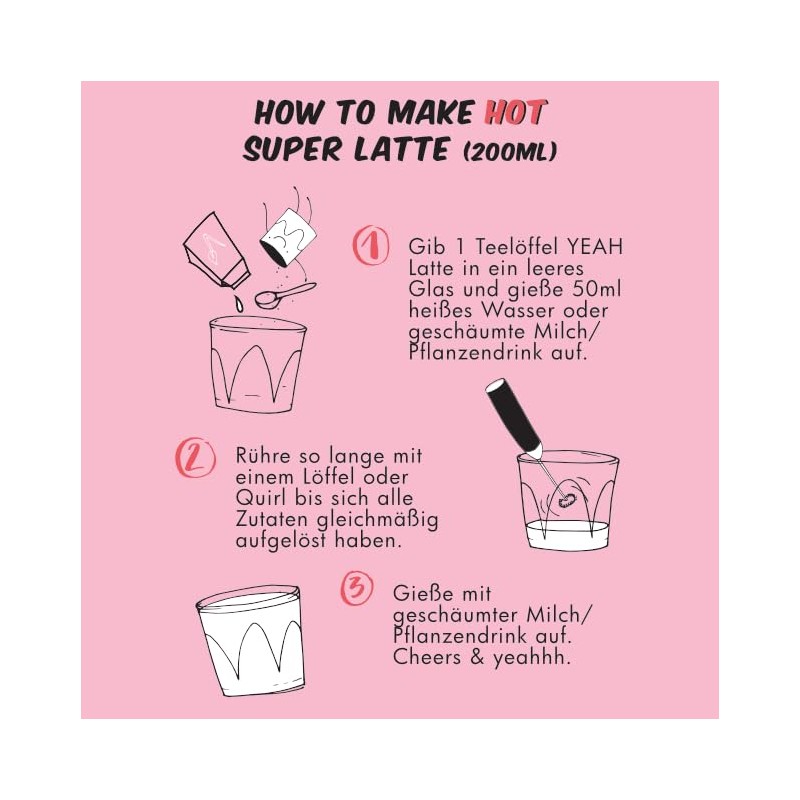 HOW TO MAKE HOT SUPER LATTE (200ML)

1 Gib 1 Teelöffel YEAH Latte in ein leeres Glas und gieße 50ml heißes Wasser oder geschäumte Milch/ Pflanzendrink auf.

2 Rühre so lange mit einem Löffel oder Quirl bis sich alle Zutaten gleichmäßig aufgelöst haben.

3 Gieße mit geschäumter Milch/ Pflanzendrink auf. Cheers & yeahhh.