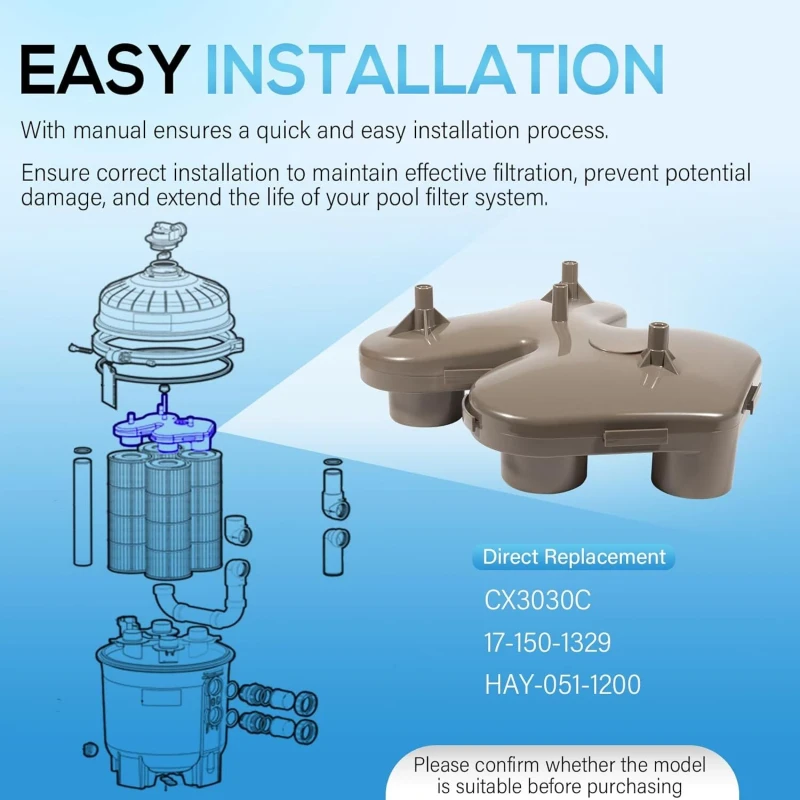 EASY INSTALLATION

With manual ensures a quick and easy installation process.

Ensure correct installation to maintain effective filtration, prevent potential damage, and extend the life of your pool filter system.

Direct Replacement

CX3030C

17-150-1329

HAY-051-1200

Please confirm whether the model is suitable before purchasing