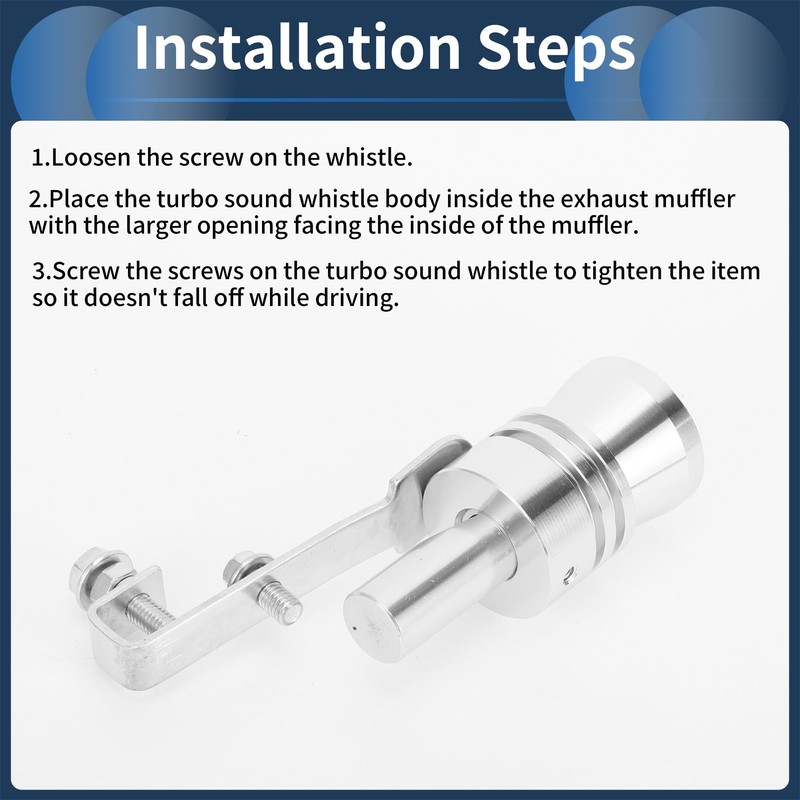 Installation Steps

1.Loosen the screw on the whistle.

2.Place the turbo sound whistle body inside the exhaust muffler with the larger opening facing the inside of the muffler.

3.Screw the screws on the turbo sound whistle to tighten the item so it doesn't fall off while driving.