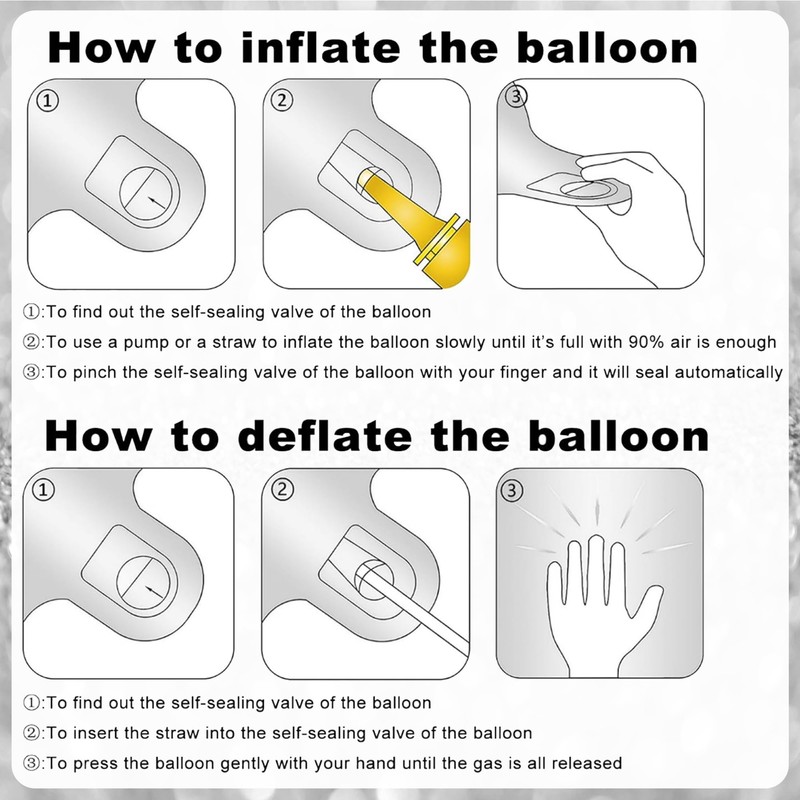 How to inflate the balloon

①

②

③

①:To find out the self-sealing valve of the balloon

②:To use a pump or a straw to inflate the balloon slowly until it's full with 90% air is enough

③:To pinch the self-sealing valve of the balloon with your finger and it will seal automatically

How to deflate the balloon

①

②

③

①:To find out the self-sealing valve of the balloon

②:To insert the straw into the self-sealing valve of the balloon

③:To press the balloon gently with your hand until the gas is all released