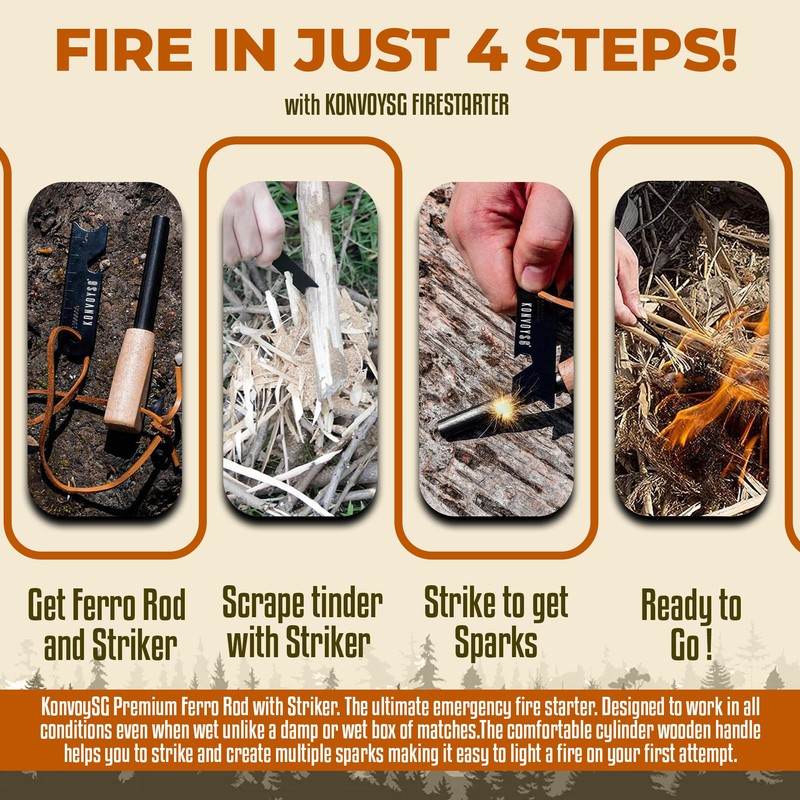 FIRE IN JUST 4 STEPS!

with KONVOYSG FIRESTARTER

KONVOYSG

KONVOYSG

Get Ferro Rod and Striker

Scrape tinder with Striker

Strike to get Sparks

Ready to Go !

KonvoySG Premium Ferro Rod with Striker. The ultimate emergency fire starter. Designed to work in all conditions even when wet unlike a damp or wet box of matches.The comfortable cylinder wooden handle helps you to strike and create multiple sparks making it easy to light a fire on your first attempt.