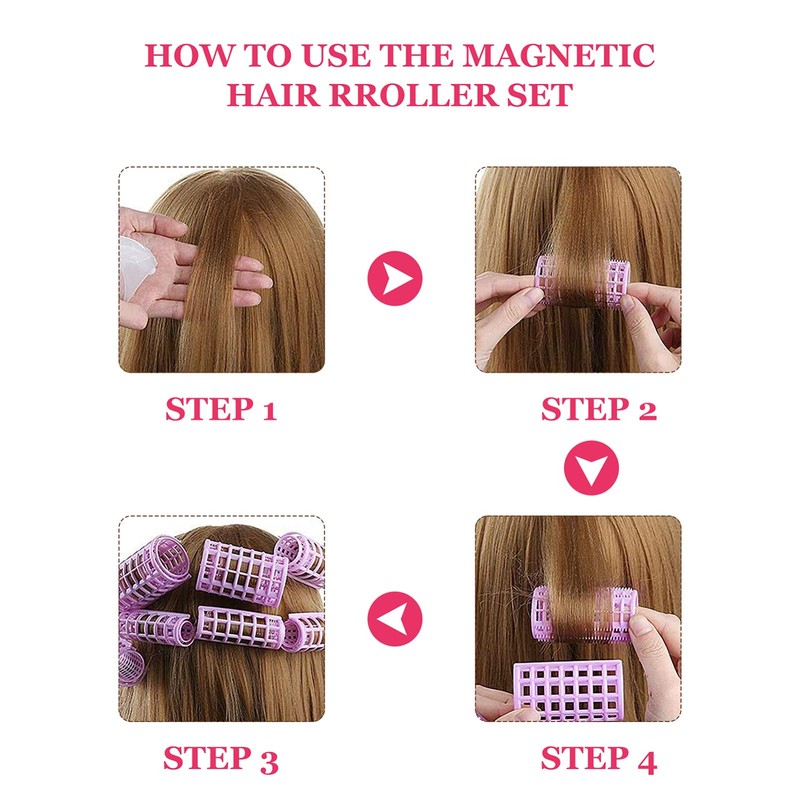 HOW TO USE THE MAGNETIC HAIR RROLLER SET

STEP 1

STEP 2

STEP 3

STEP 4