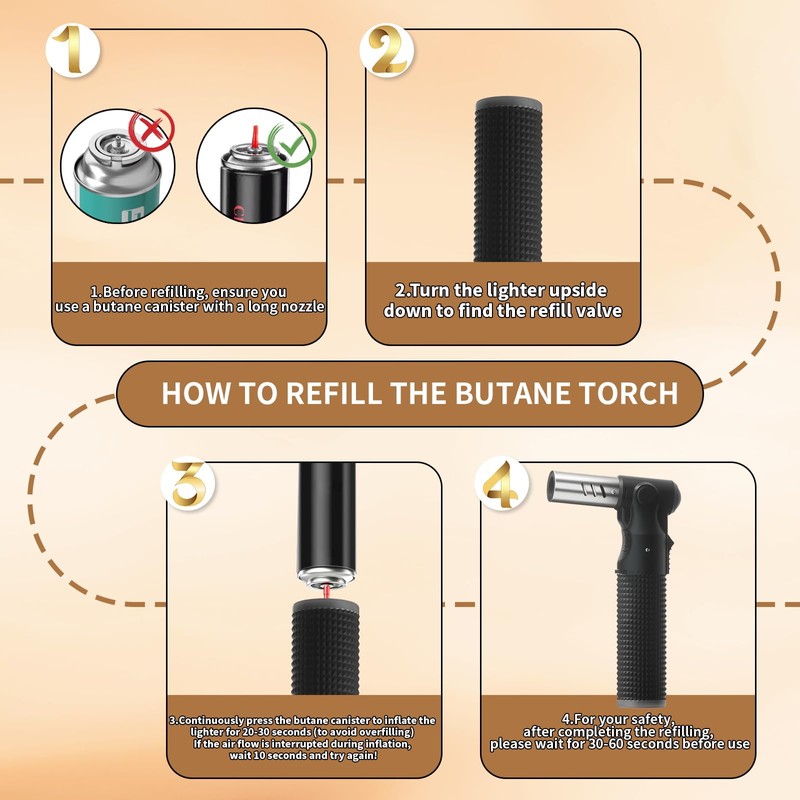 1

1.Before refilling, ensure you use a butane canister with a long nozzle

2

2.Turn the lighter upside down to find the refill valve

HOW TO REFILL THE BUTANE TORCH

3

3.Continuously press the butane canister to inflate the lighter for 20-30 seconds (to avoid overfilling) If the air flow is interrupted during inflation, wait 10 seconds and try again!

4

4.For your safety, after completing the refilling, please wait for 30-60 seconds before use