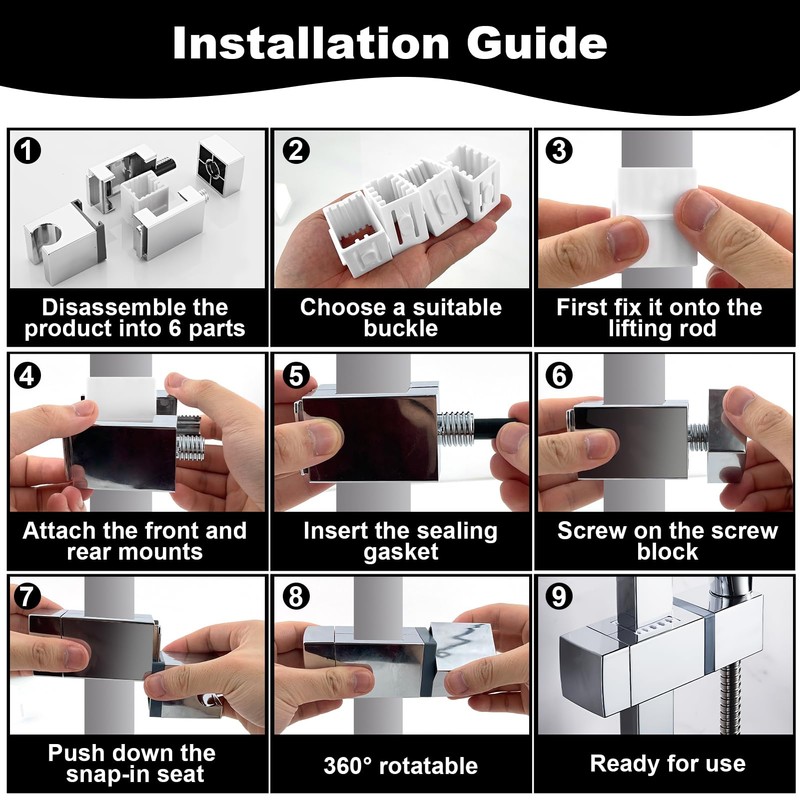 Installation Guide

1
Disassemble the product into 6 parts

2
Choose a suitable buckle

3
First fix it onto the lifting rod

4
Attach the front and rear mounts

5
Insert the sealing gasket

6
Screw on the screw block

7
Push down the snap-in seat

8
360° rotatable

9
Ready for use