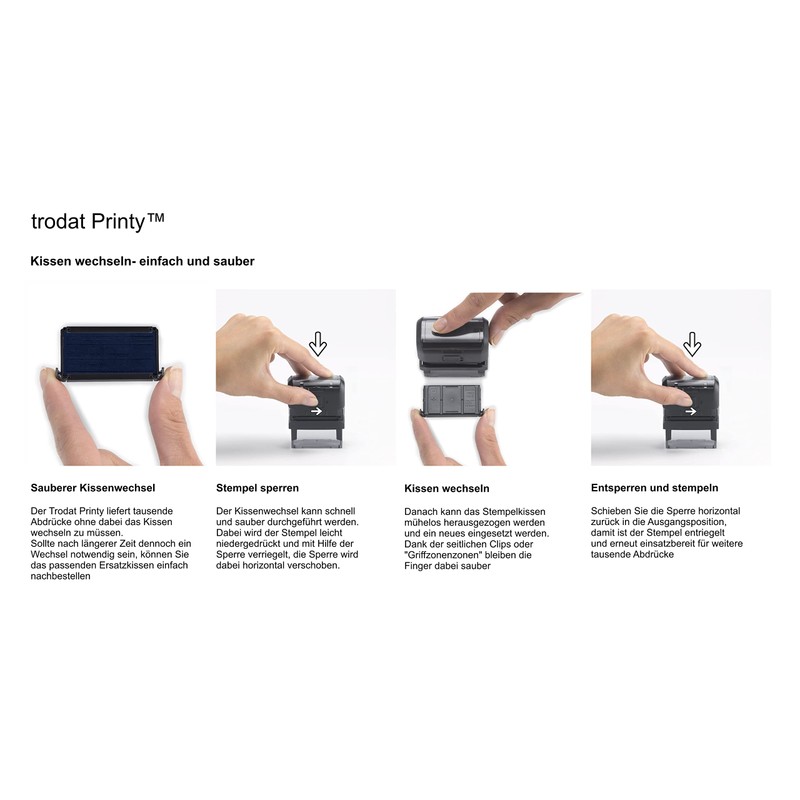 trodat Printy™

Kissen wechseln- einfach und sauber

Sauberer Kissenwechsel

Der Trodat Printy liefert tausende Abdrücke ohne dabei das Kissen wechseln zu müssen.
Sollte nach längerer Zeit dennoch ein Wechsel notwendig sein, können Sie das passenden Ersatzkissen einfach nachbestellen

Stempel sperren

Der Kissenwechsel kann schnell und sauber durchgeführt werden. Dabei wird der Stempel leicht niedergedrückt und mit Hilfe der Sperre verriegelt, die Sperre wird dabei horizontal verschoben.

Kissen wechseln

Danach kann das Stempelkissen mühelos herausgezogen werden und ein neues eingesetzt werden. Dank der seitlichen Clips oder "Griffzonenzonen" bleiben die Finger dabei sauber

Entsperren und stempeln

Schieben Sie die Sperre horizontal zurück in die Ausgangsposition, damit ist der Stempel entriegelt und erneut einsatzbereit für weitere tausende Abdrücke