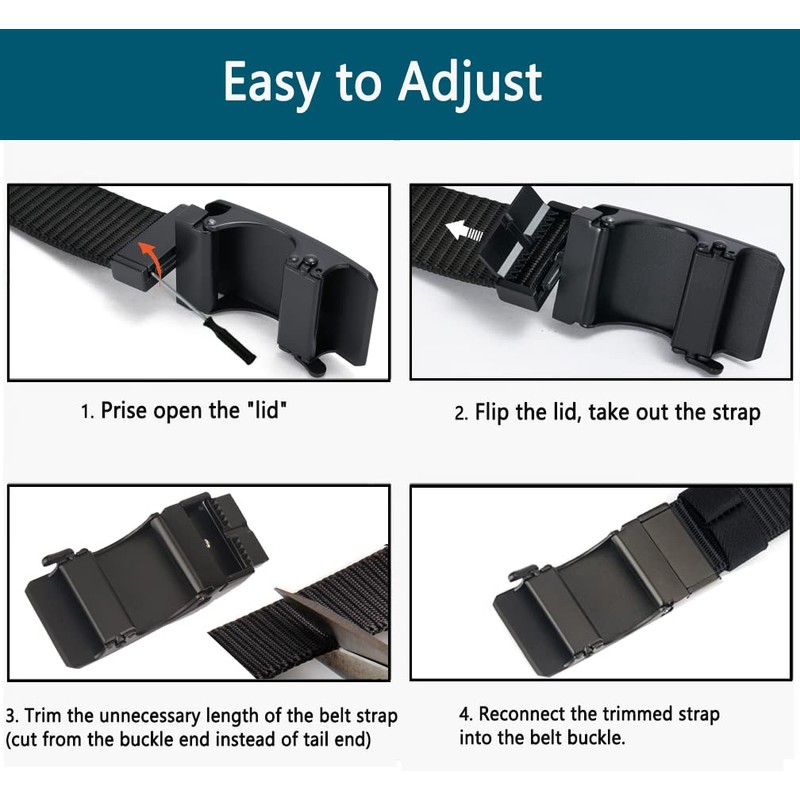 Easy to Adjust

1. Prise open the "lid"

2. Flip the lid, take out the strap

3. Trim the unnecessary length of the belt strap (cut from the buckle end instead of tail end)

4. Reconnect the trimmed strap into the belt buckle.