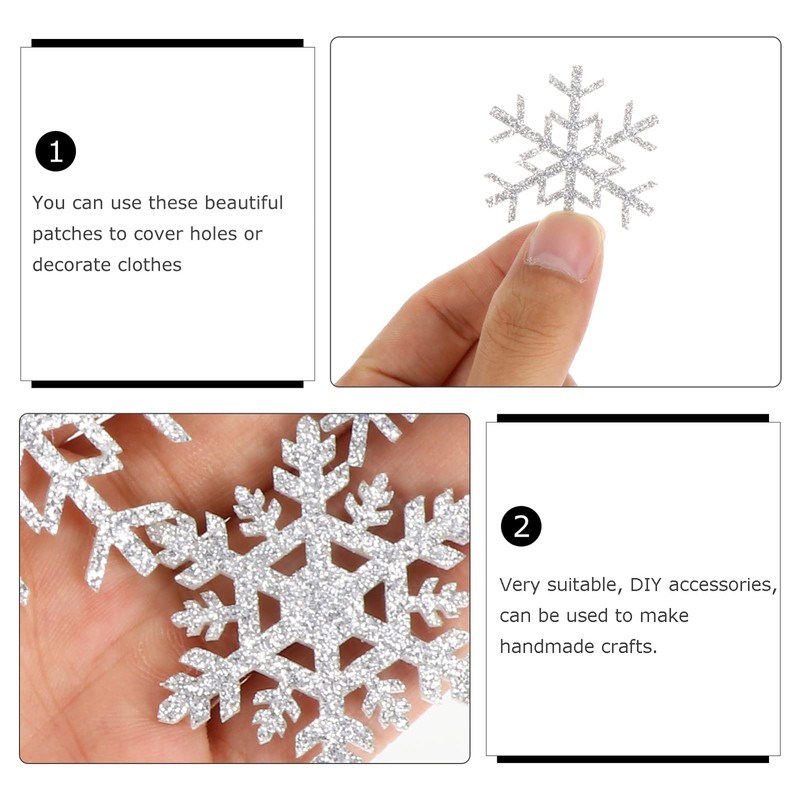 1

You can use these beautiful patches to cover holes or decorate clothes

2

Very suitable, DIY accessories, can be used to make handmade crafts.