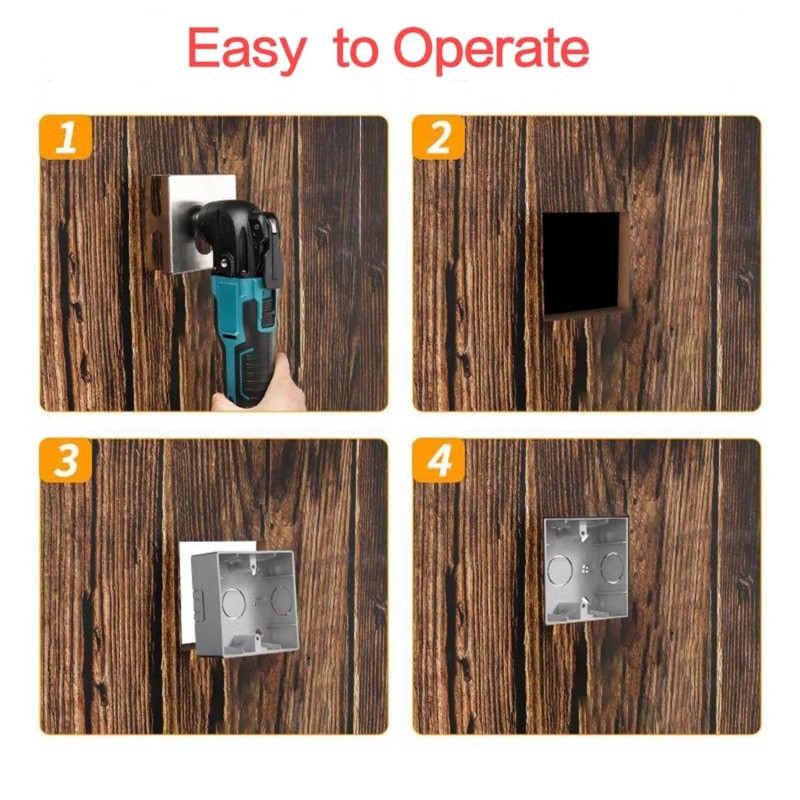 Easy to Operate

1

2

3

4