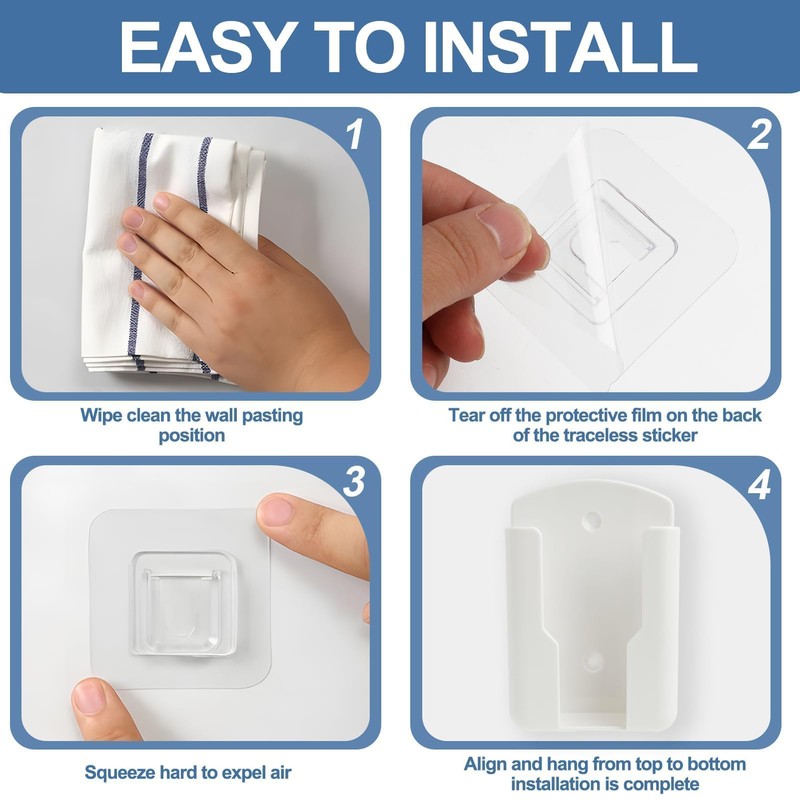 EASY TO INSTALL

1

Wipe clean the wall pasting position

2

Tear off the protective film on the back of the traceless sticker

3

Squeeze hard to expel air

4

Align and hang from top to bottom installation is complete