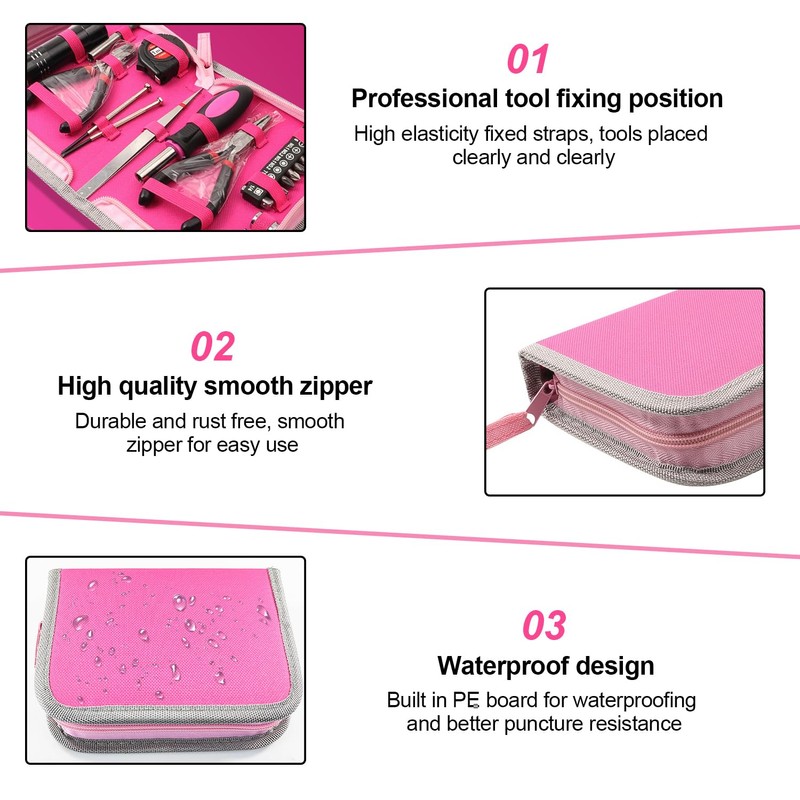 01
Professional tool fixing position
High elasticity fixed straps, tools placed clearly and clearly

02
High quality smooth zipper
Durable and rust free, smooth zipper for easy use

03
Waterproof design
Built in PE board for waterproofing and better puncture resistance