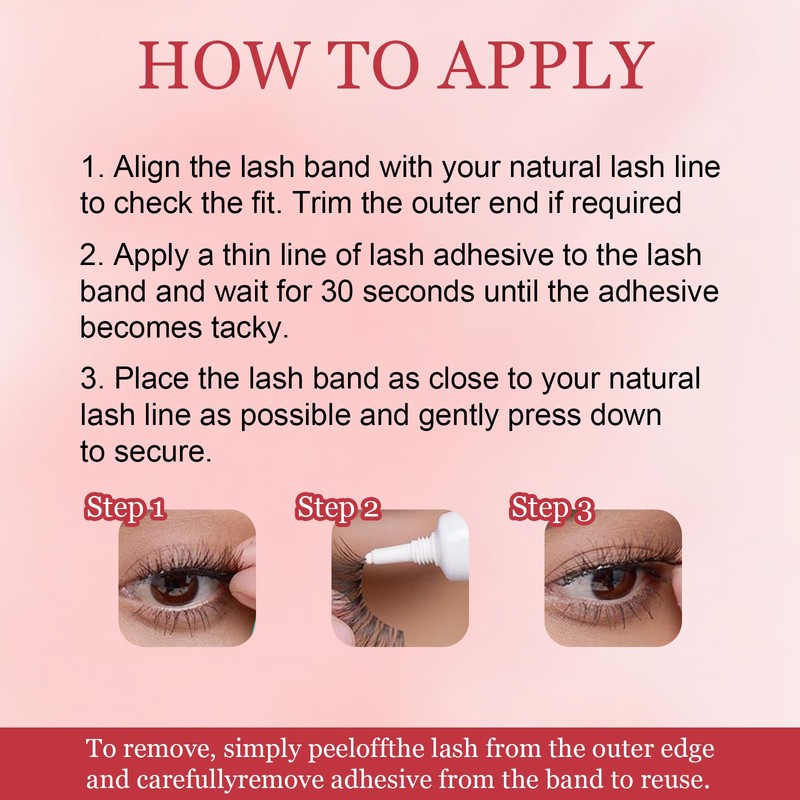 HOW TO APPLY

1. Align the lash band with your natural lash line to check the fit. Trim the outer end if required

2. Apply a thin line of lash adhesive to the lash band and wait for 30 seconds until the adhesive becomes tacky.

3. Place the lash band as close to your natural lash line as possible and gently press down to secure.

Step 1

Step 2

Step 3

To remove, simply peeloffthe lash from the outer edge and carefullyremove adhesive from the band to reuse.