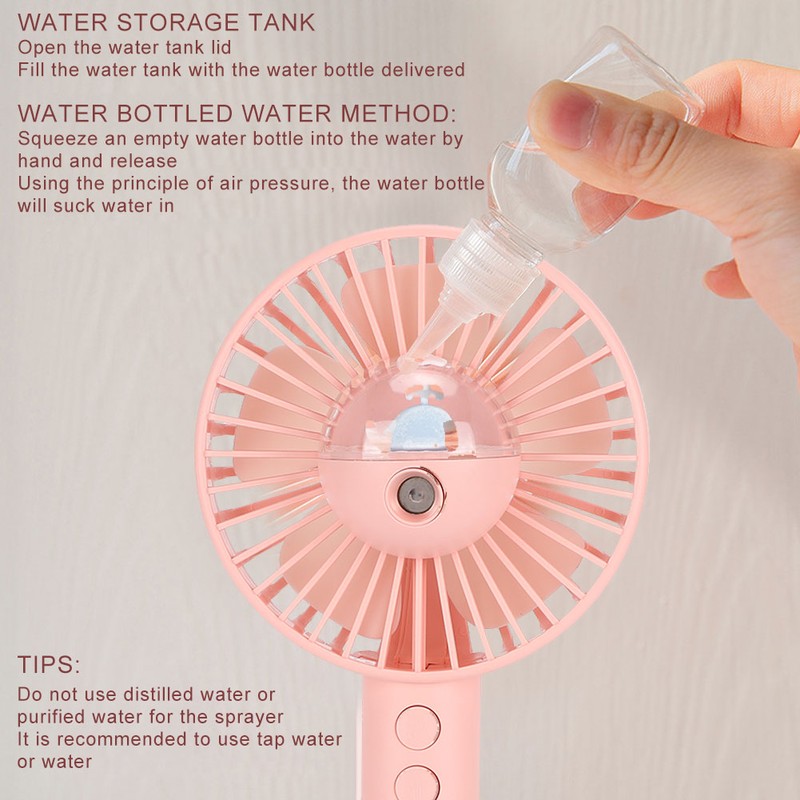 WATER STORAGE TANK
Open the water tank lid
Fill the water tank with the water bottle delivered

WATER BOTTLED WATER METHOD:
Squeeze an empty water bottle into the water by hand and release
Using the principle of air pressure, the water bottle will suck water in

TIPS:
Do not use distilled water or purified water for the sprayer
It is recommended to use tap water or water