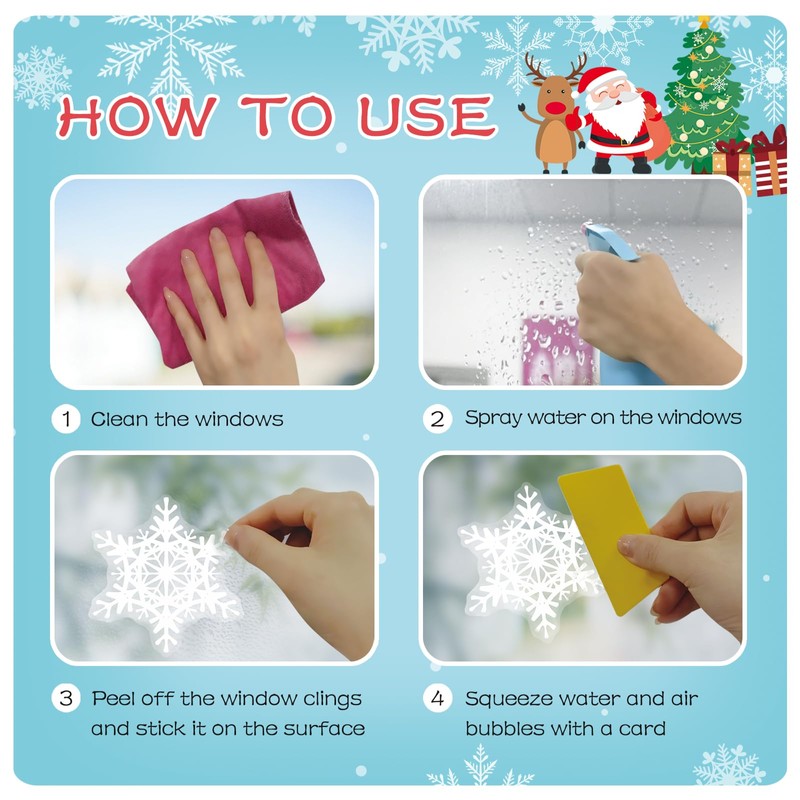 HOW TO USE

1 Clean the windows

2 Spray water on the windows

3 Peel off the window clings and stick it on the surface

4 Squeeze water and air bubbles with a card