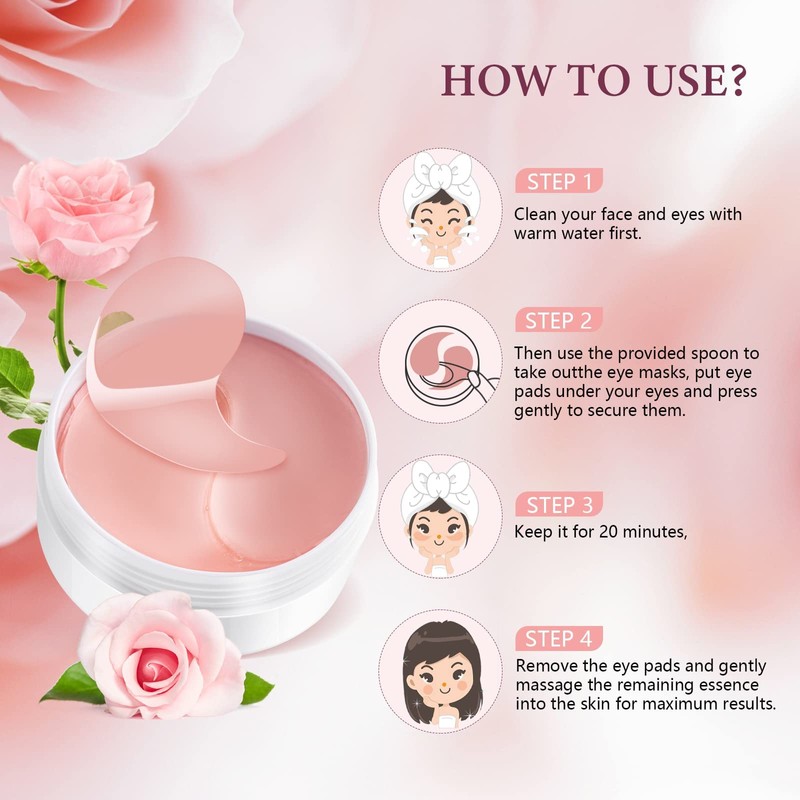 HOW TO USE?

STEP 1
Clean your face and eyes with warm water first.

STEP 2
Then use the provided spoon to take outthe eye masks, put eye pads under your eyes and press gently to secure them.

STEP 3
Keep it for 20 minutes,

STEP 4
Remove the eye pads and gently massage the remaining essence into the skin for maximum results.