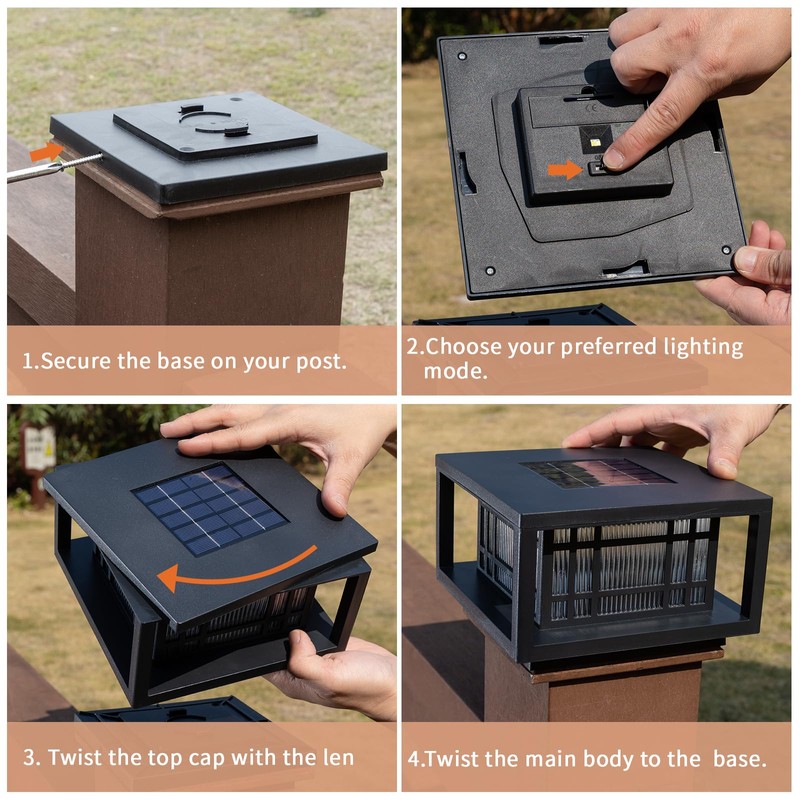 1.Secure the base on your post.

2.Choose your preferred lighting mode.

3. Twist the top cap with the len

4.Twist the main body to the base.