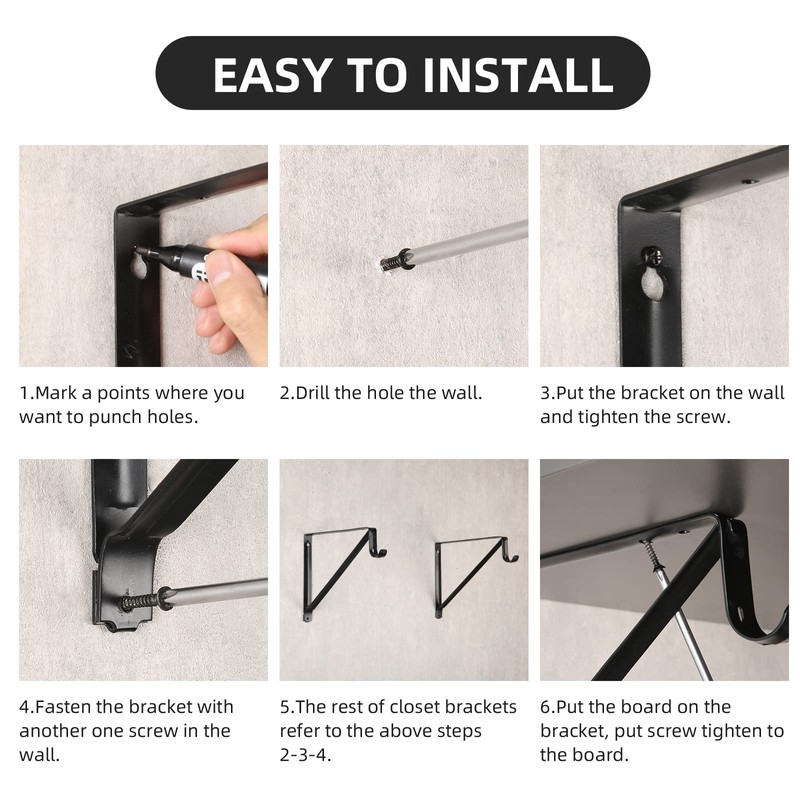 EASY TO INSTALL

1.Mark a points where you want to punch holes.

2.Drill the hole the wall.

3.Put the bracket on the wall and tighten the screw.

4.Fasten the bracket with another one screw in the wall.

5.The rest of closet brackets refer to the above steps 2-3-4.

6.Put the board on the bracket, put screw tighten to the board.