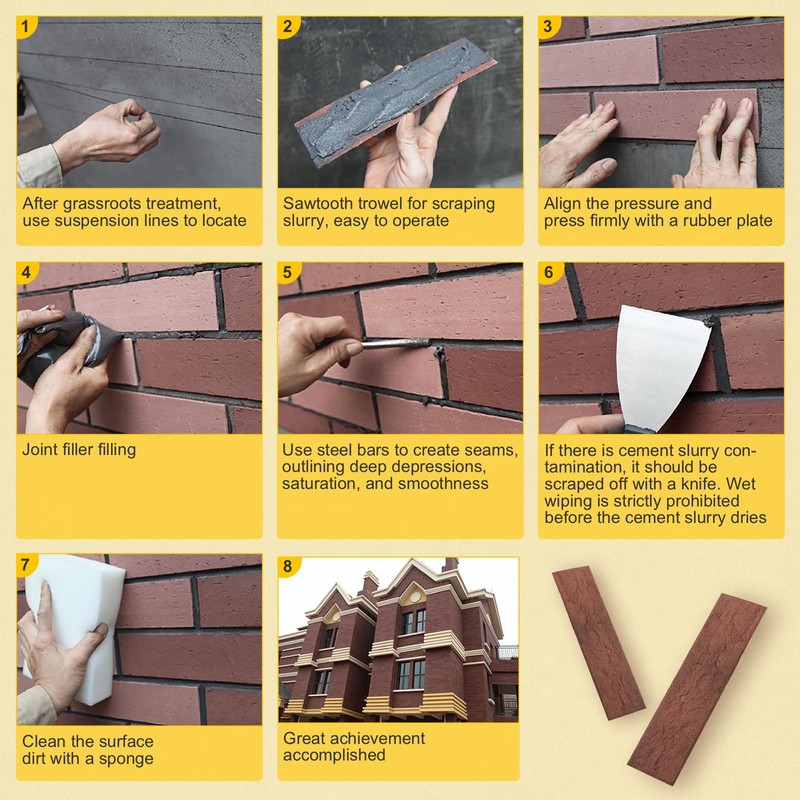 1
After grassroots treatment, use suspension lines to locate

2
Sawtooth trowel for scraping slurry, easy to operate

3
Align the pressure and press firmly with a rubber plate

4
Joint filler filling

5
Use steel bars to create seams, outlining deep depressions, saturation, and smoothness

6
If there is cement slurry contamination, it should be scraped off with a knife. Wet wiping is strictly prohibited before the cement slurry dries

7
Clean the surface dirt with a sponge

8
Great achievement accomplished