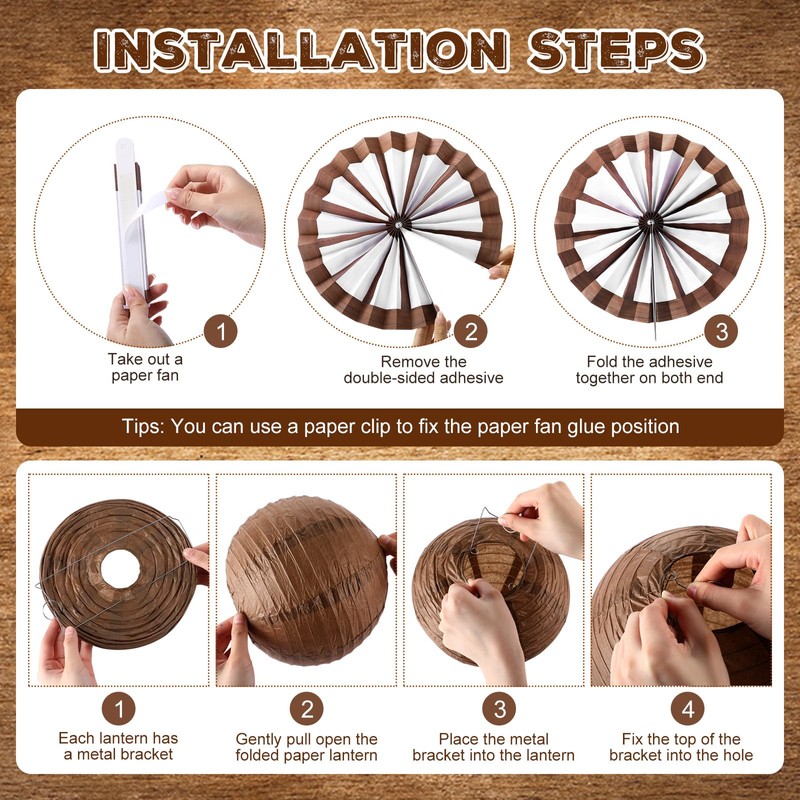 INSTALLATION STEPS

1
Take out a paper fan

2
Remove the double-sided adhesive

3
Fold the adhesive together on both end

Tips: You can use a paper clip to fix the paper fan glue position

1
Each lantern has a metal bracket

2
Gently pull open the folded paper lantern

3
Place the metal bracket into the lantern

4
Fix the top of the bracket into the hole