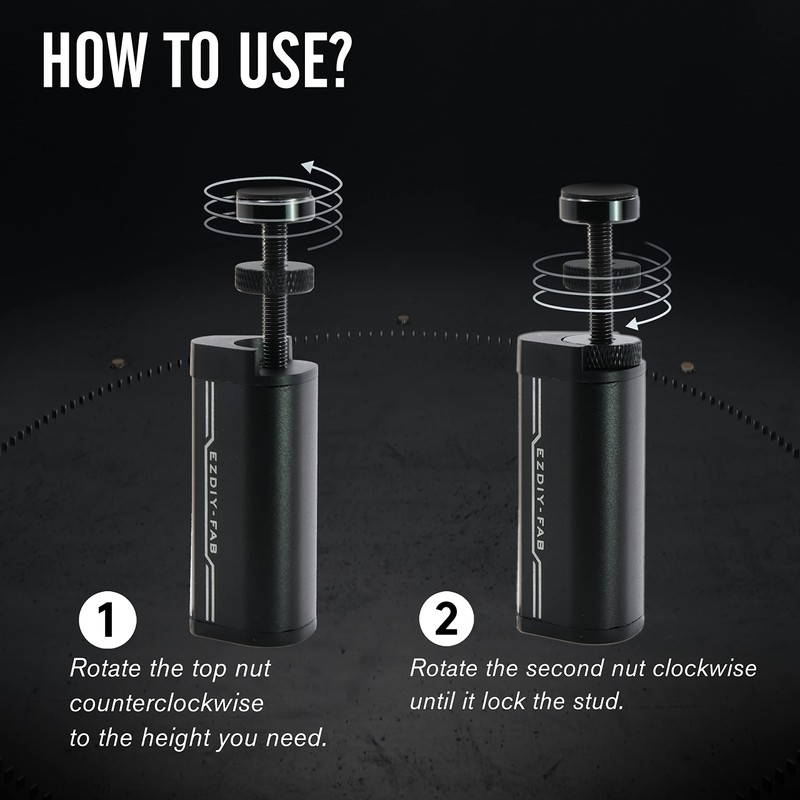 HOW TO USE?

EZDIY-FAB

EZDIY-FAB

1
Rotate the top nut counterclockwise to the height you need.

2
Rotate the second nut clockwise until it lock the stud.