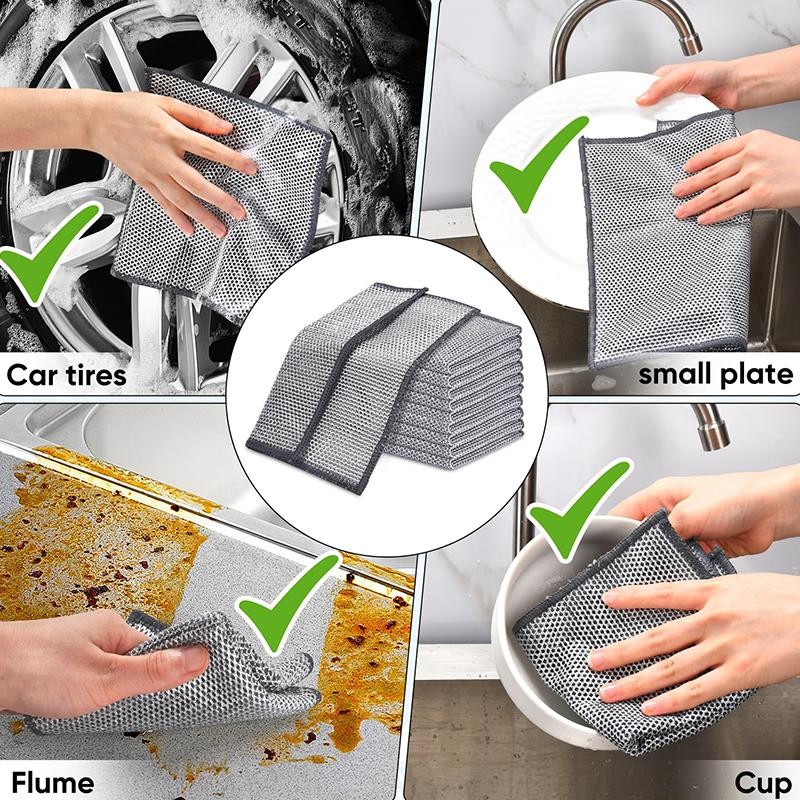 Car tires

small plate

Flume

Cup