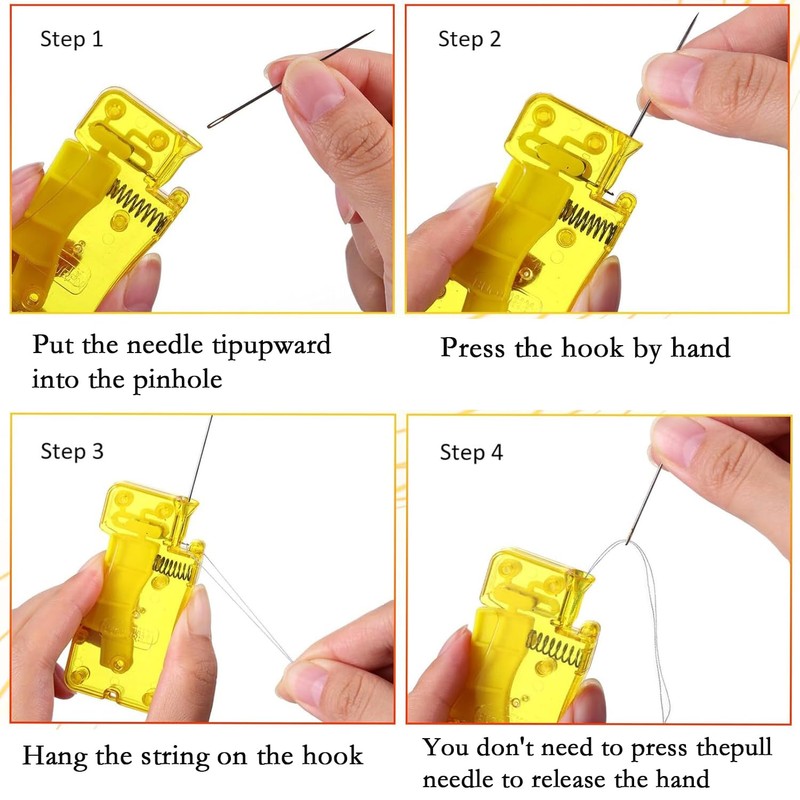 Step 1

Put the needle tipupward into the pinhole

Step 2

Press the hook by hand

Step 3

Hang the string on the hook

Step 4

You don't need to press thepull needle to release the hand