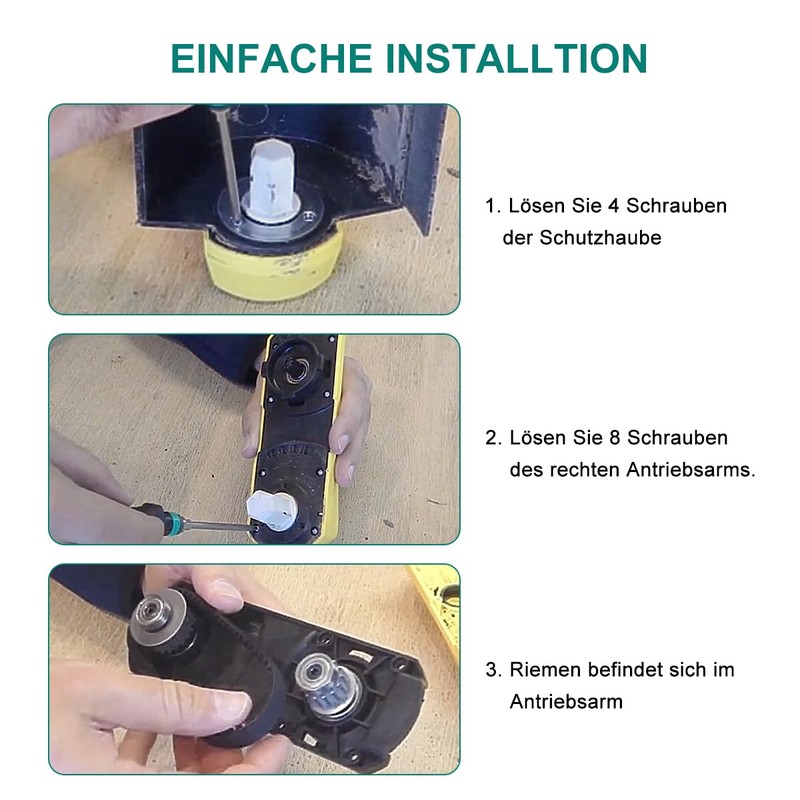 EINFACHE INSTALLTION

1. Lösen Sie 4 Schrauben der Schutzhaube

2. Lösen Sie 8 Schrauben des rechten Antriebsarms.

3. Riemen befindet sich im Antriebsarm