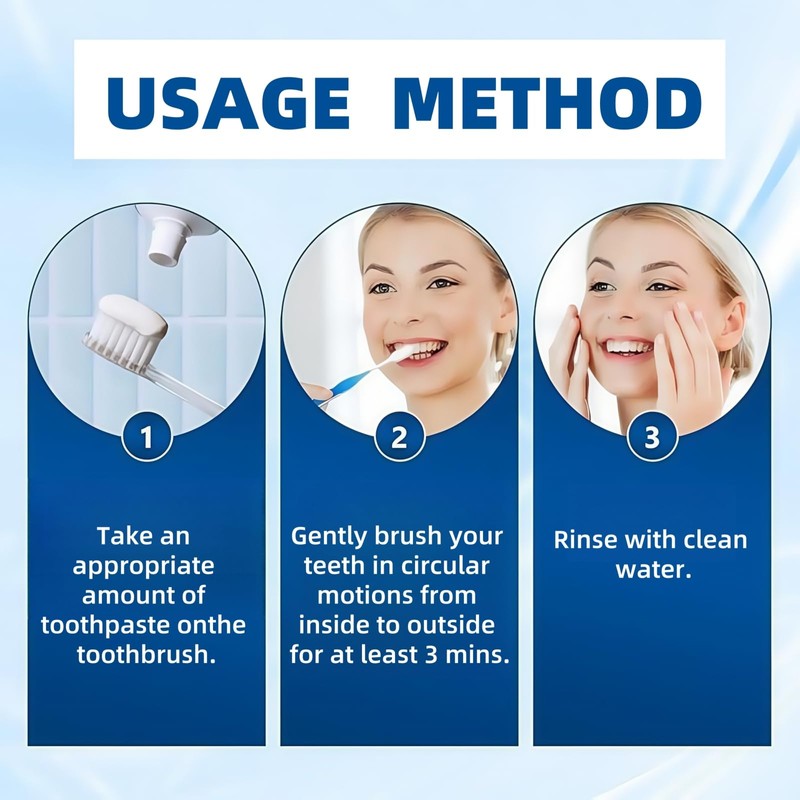 USAGE METHOD

1

Take an appropriate amount of toothpaste onthe toothbrush.

2

Gently brush your teeth in circular motions from inside to outside for at least 3 mins.

3

Rinse with clean water.