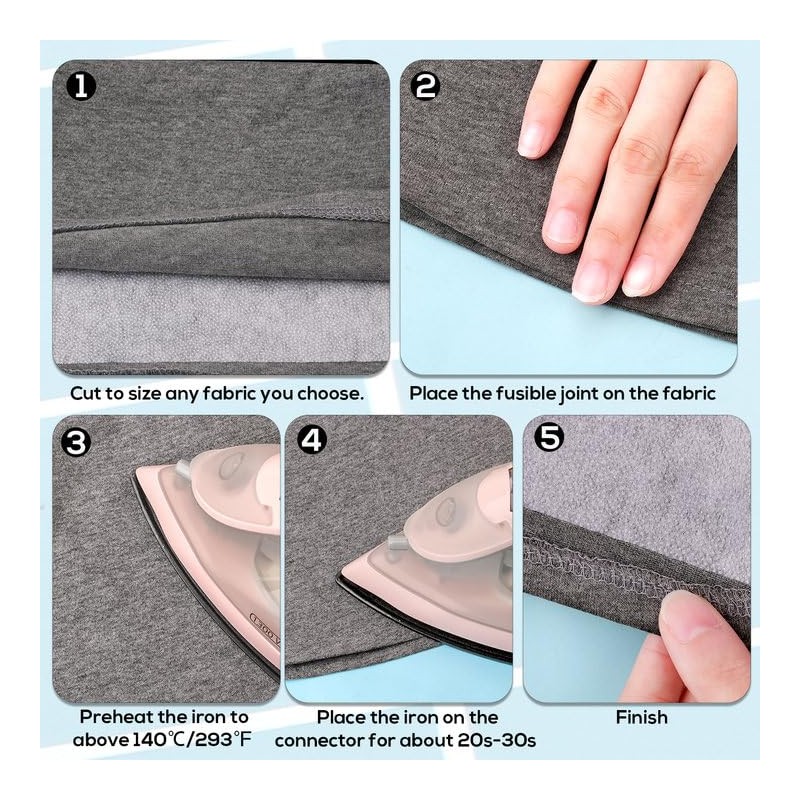 1

Cut to size any fabric you choose.

2

Place the fusible joint on the fabric

3

Preheat the iron to above 140℃/293℉

4

Place the iron on the connector for about 20s-30s

5

Finish