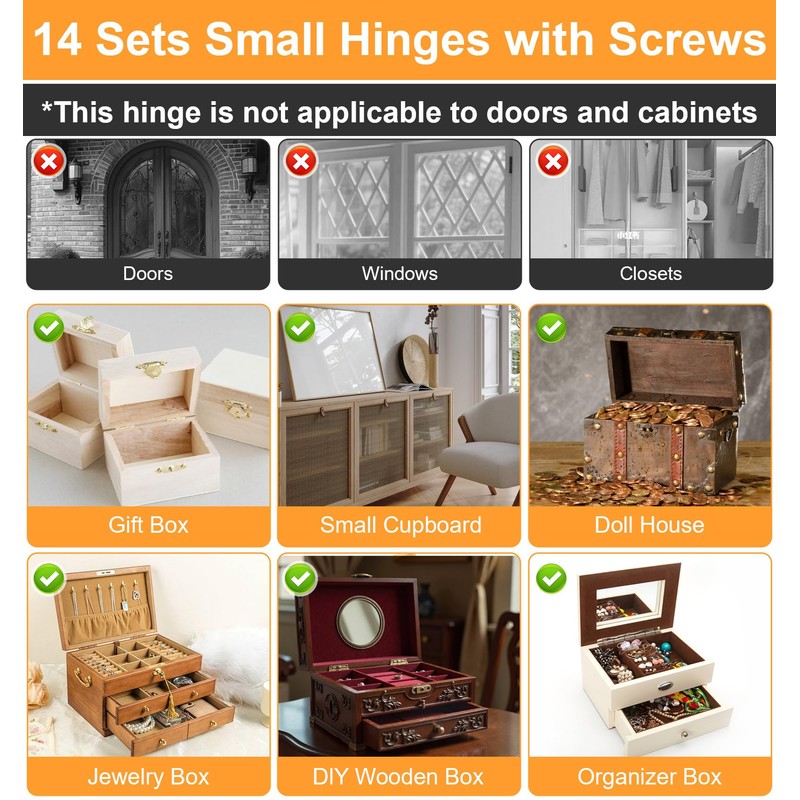 14 Sets Small Hinges with Screws

*This hinge is not applicable to doors and cabinets

Doors

Windows

Closets

Gift Box

Small Cupboard

Doll House

Jewelry Box

DIY Wooden Box

Organizer Box