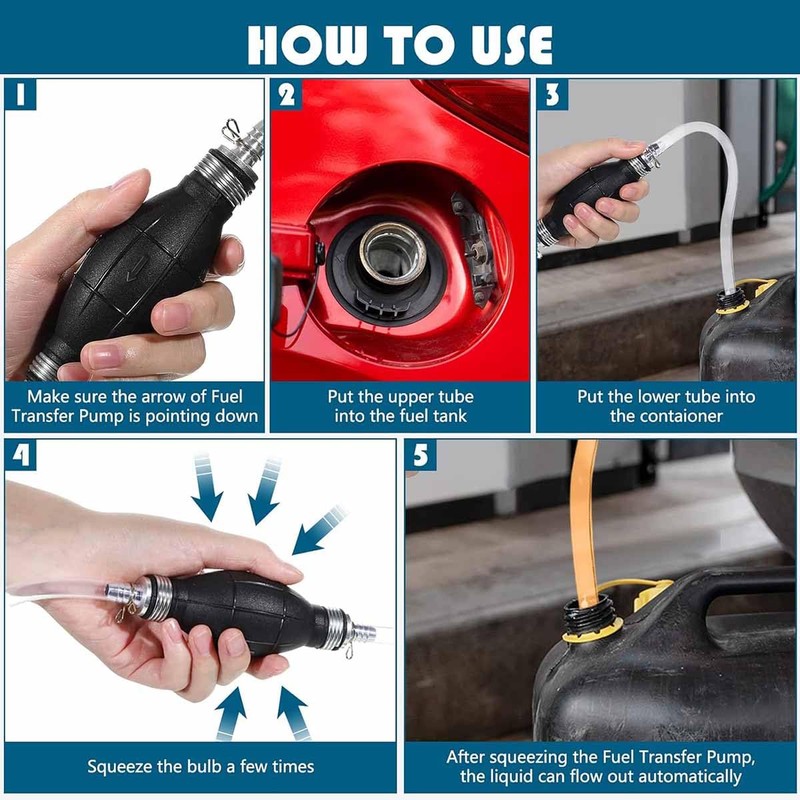 HOW TO USE

1
Make sure the arrow of Fuel Transfer Pump is pointing down

2
Put the upper tube into the fuel tank

3
Put the lower tube into the contaioner

4
Squeeze the bulb a few times

5
After squeezing the Fuel Transfer Pump, the liquid can flow out automatically