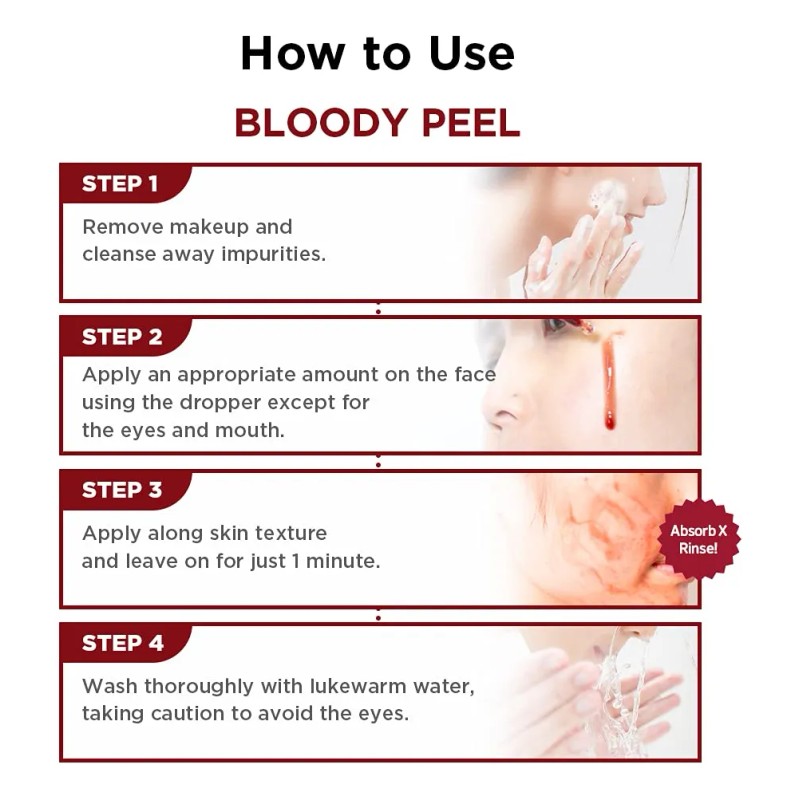 How to Use

BLOODY PEEL

STEP 1

Remove makeup and cleanse away impurities.

STEP 2

Apply an appropriate amount on the face using the dropper except for the eyes and mouth.

STEP 3

Apply along skin texture and leave on for just 1 minute.

Absorb X Rinse!

STEP 4

Wash thoroughly with lukewarm water, taking caution to avoid the eyes.