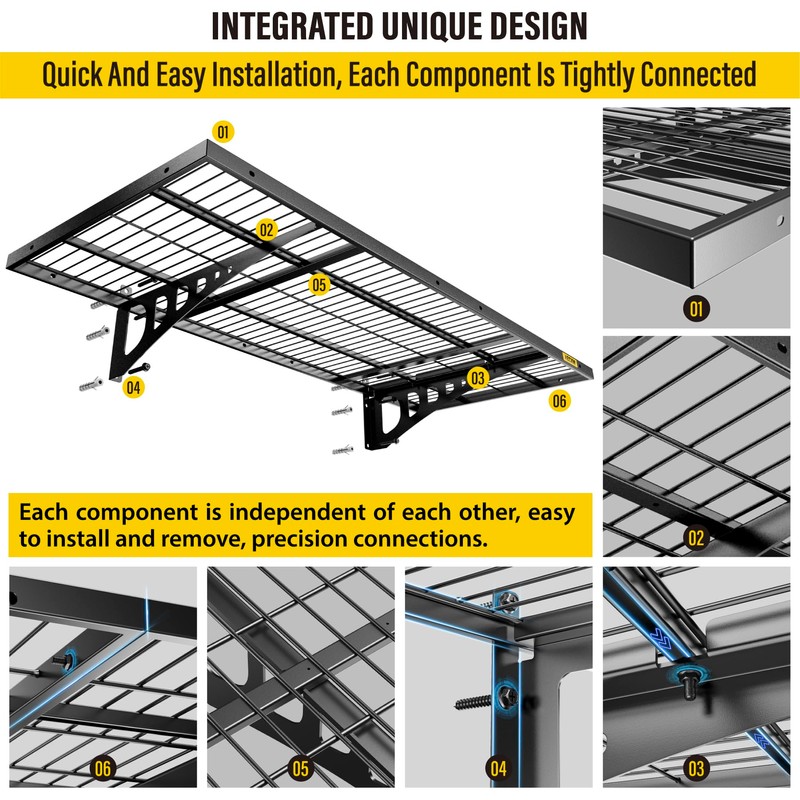 INTEGRATED UNIQUE DESIGN

Quick And Easy Installation, Each Component Is Tightly Connected

01

02

05

04

03

06

01

02

Each component is independent of each other, easy to install and remove, precision connections.

06

05

04

03