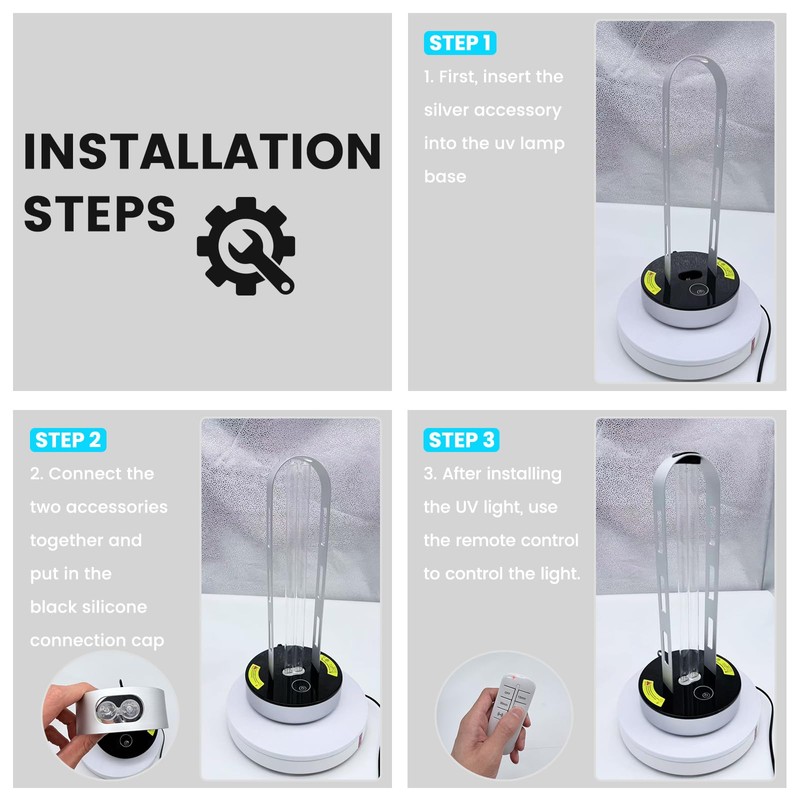 INSTALLATION STEPS

STEP 1

1. First, insert the silver accessory into the uv lamp base

STEP 2

2. Connect the two accessories together and put in the black silicone connection cap

STEP 3

3. After installing the UV light, use the remote control to control the light.