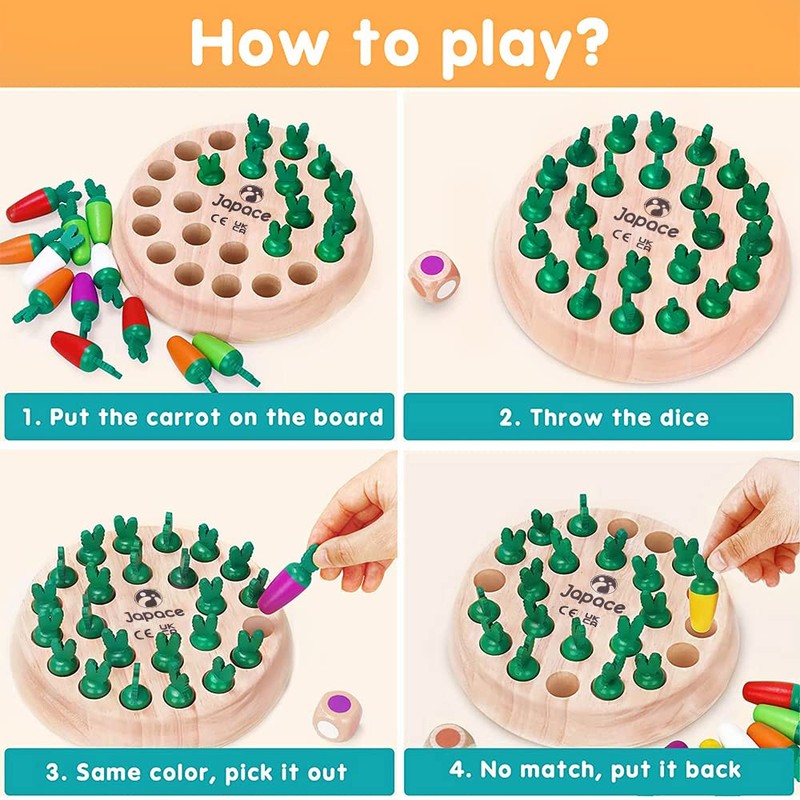 How to play?

Japace
CE UK CA

1. Put the carrot on the board

Japace
CE UK CA

2. Throw the dice

Japace
CE UK CA

3. Same color, pick it out

Japace
CE UK CA

4. No match, put it back