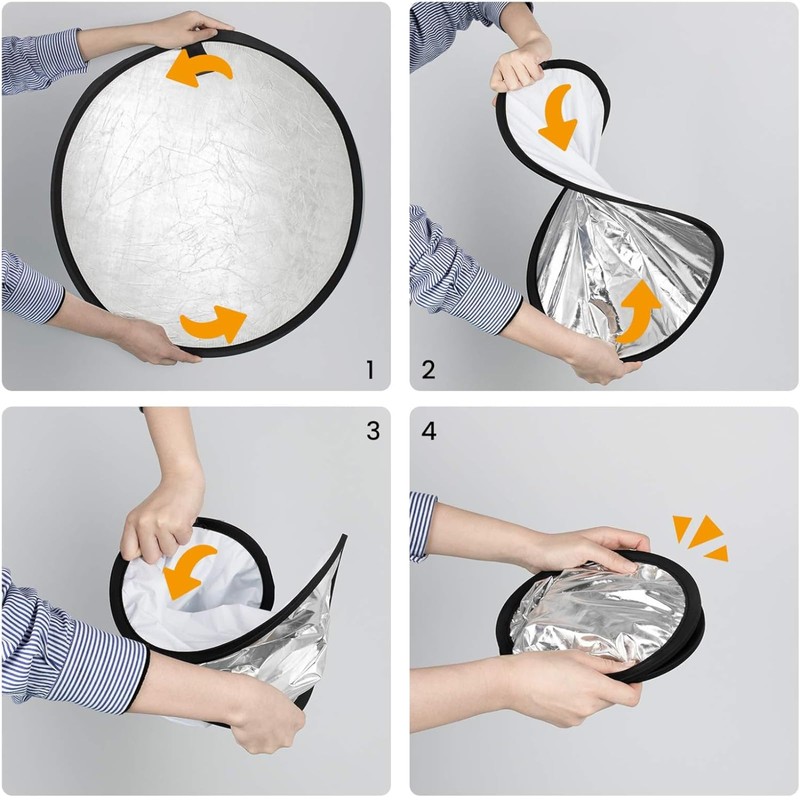 1
2
3
4