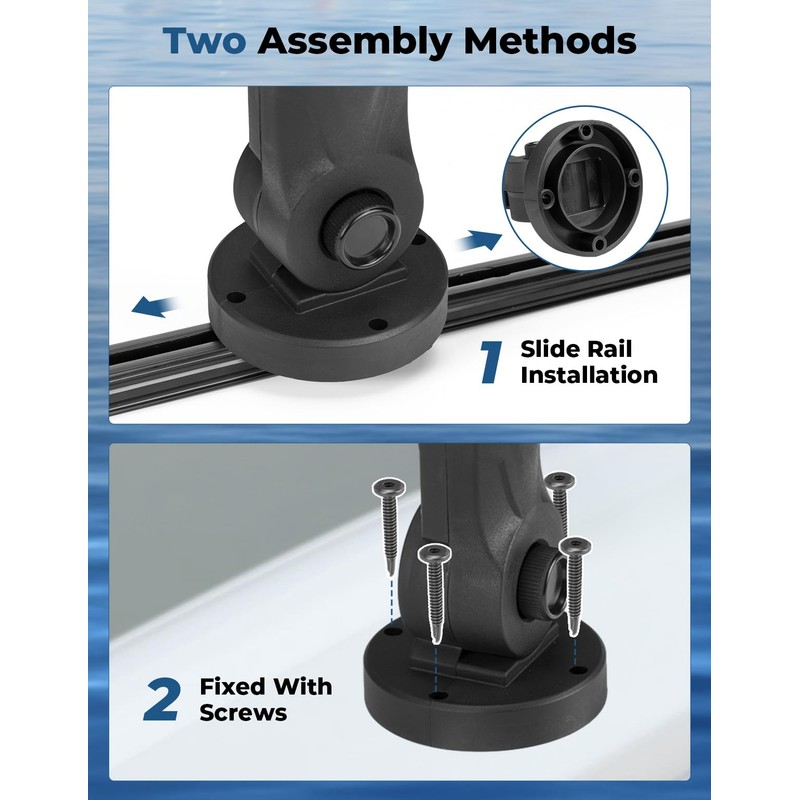 Two Assembly Methods

1 Slide Rail Installation

2 Fixed With Screws