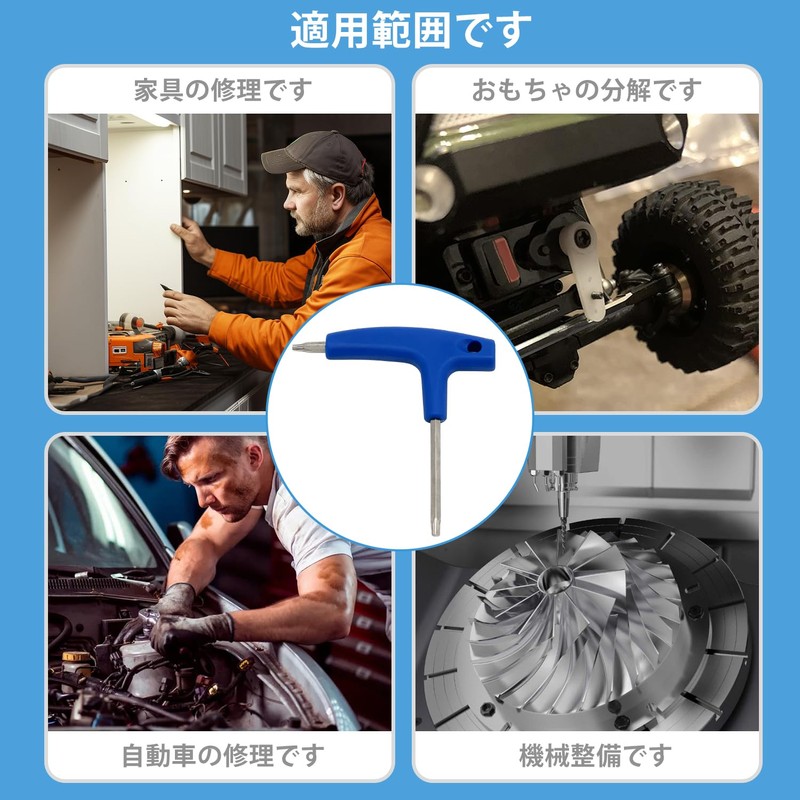 適用範囲です

家具の修理です

おもちゃの分解です

自動車の修理です

機械整備です