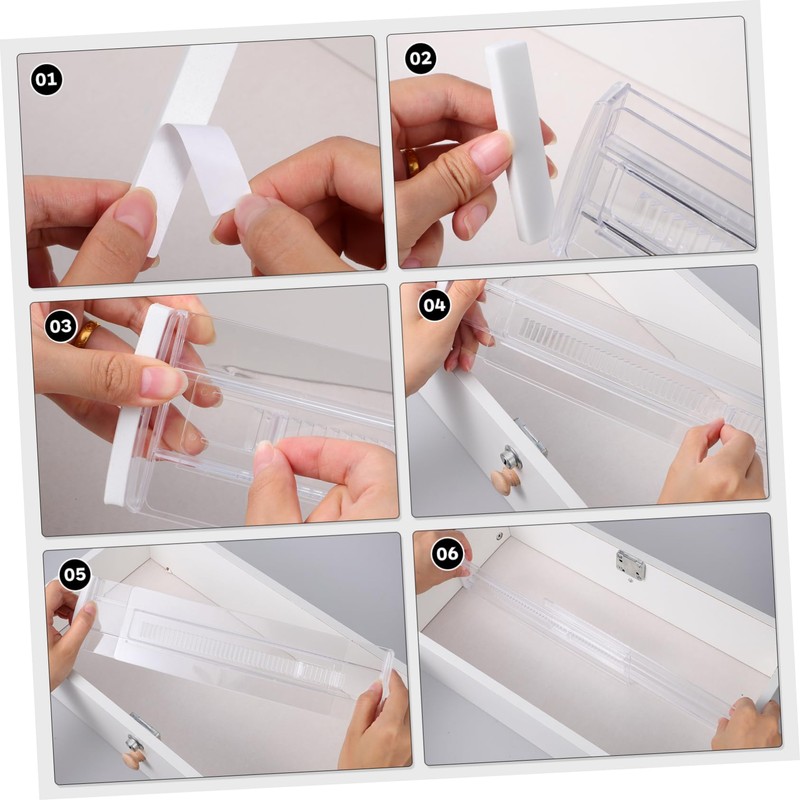 01

02

03

04

05

06